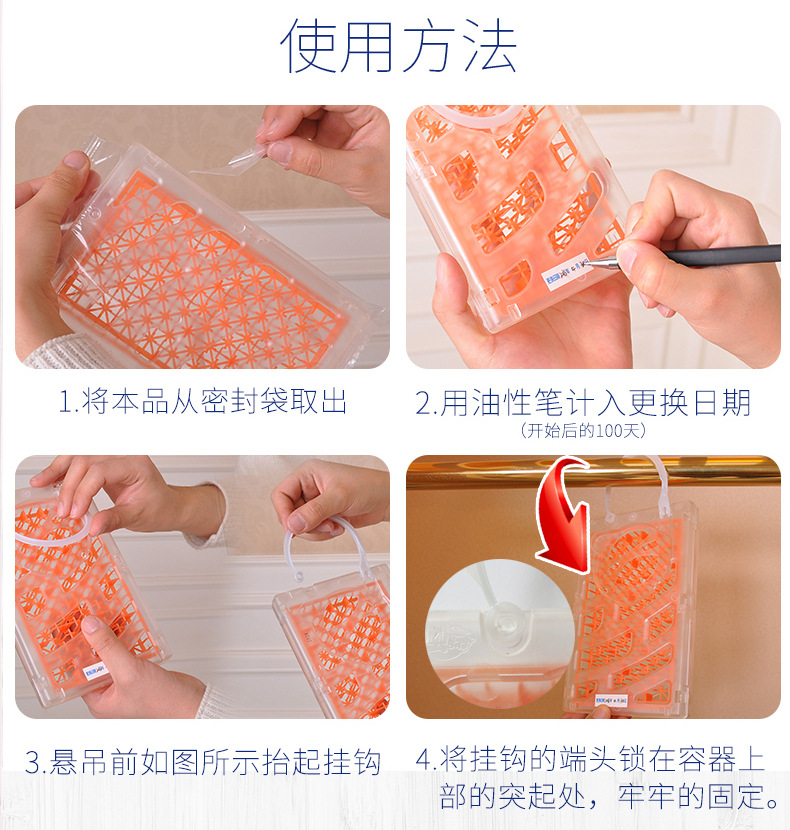 使用方法

1.将本品从密封袋取出

2.用油性笔计入更换日期
（开始后的100天）

3.悬吊前如图所示抬起挂钩

4.将挂钩的端头锁在容器上部的突起处，牢牢的固定。