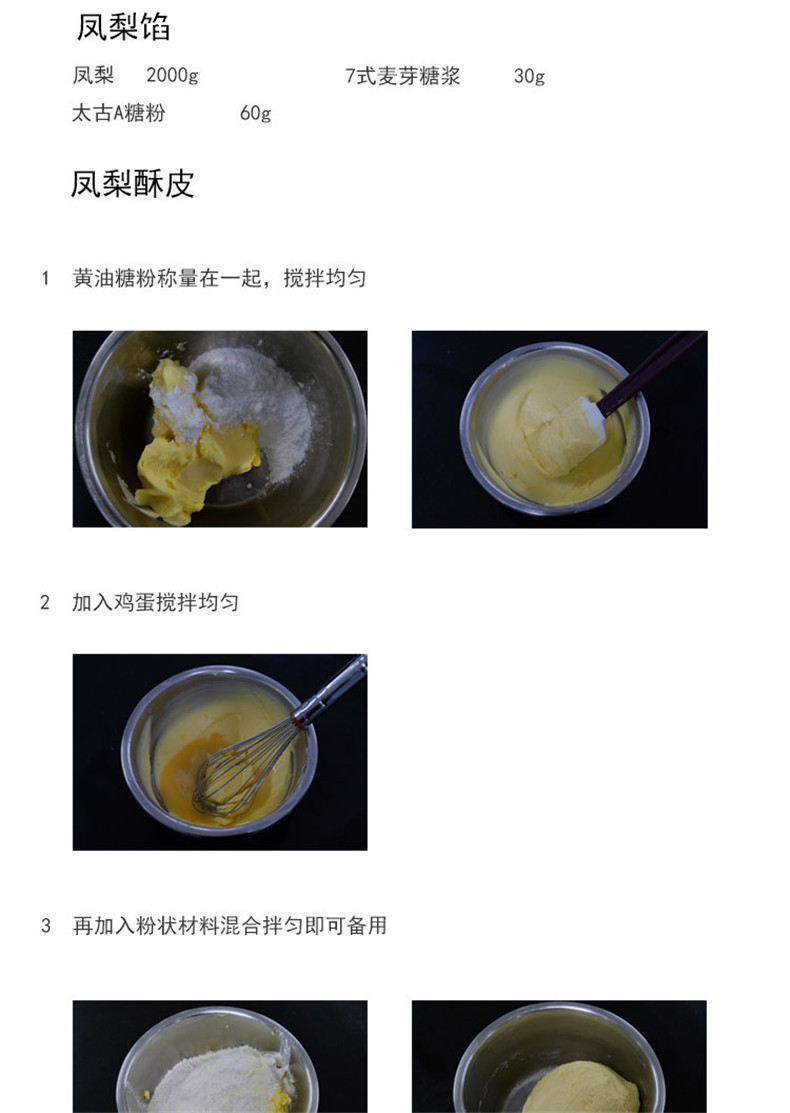 凤梨馅

凤梨　2000g　　7式麦芽糖浆　30g
太古A糖粉　60g

凤梨酥皮

1　黄油糖粉称量在一起，搅拌均匀

2　加入鸡蛋搅拌均匀

3　再加入粉状材料混合拌匀即可备用