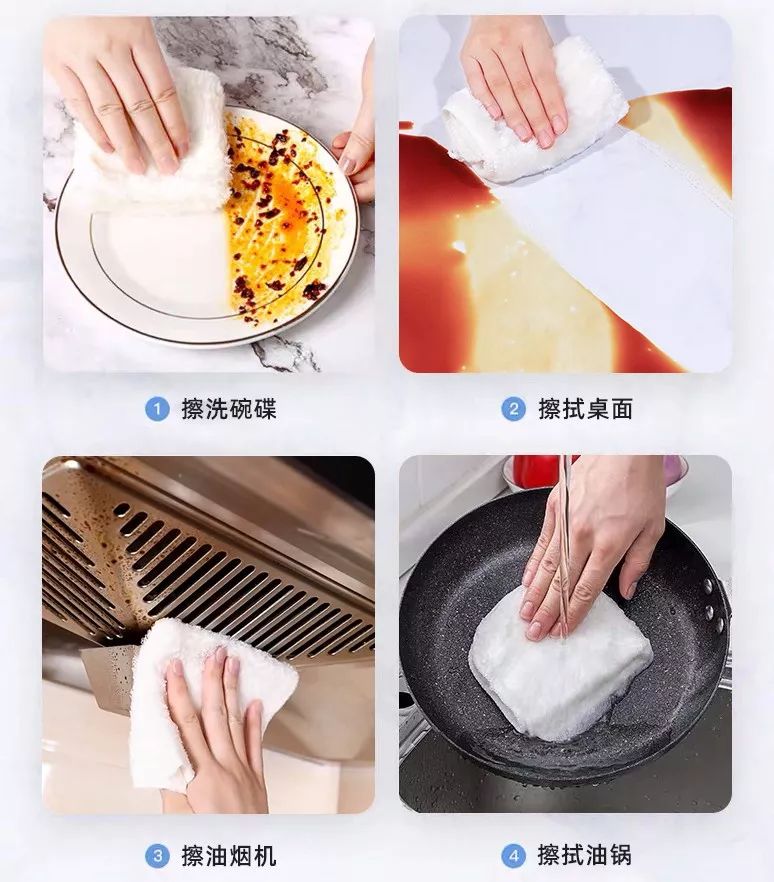 1 擦洗碗碟

2 擦拭桌面

3 擦油烟机

4 擦拭油锅