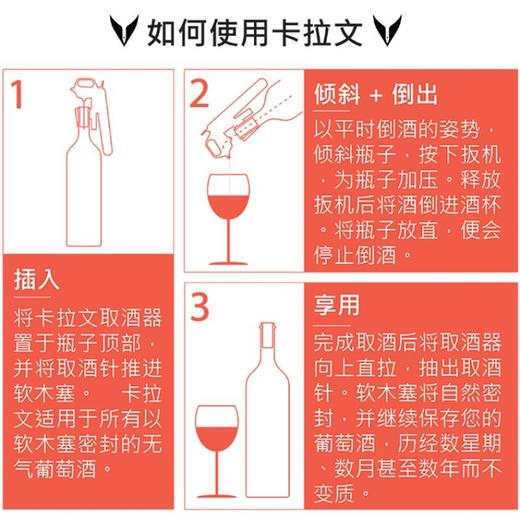 如何使用卡拉文

1

插入

将卡拉文取酒器置于瓶子顶部，并将取酒针推进软木塞。 卡拉文适用于所有以软木塞密封的无气葡萄酒。

2

倾斜 + 倒出

以平时倒酒的姿势，倾斜瓶子，按下扳机，为瓶子加压。释放扳机后将酒倒进酒杯。将瓶子放直，便会停止倒酒。

3

享用

完成取酒后将取酒器向上直拉，抽出取酒针。软木塞将自然密封，并继续保存您的葡萄酒，历经数星期、数月甚至数年而不变质。