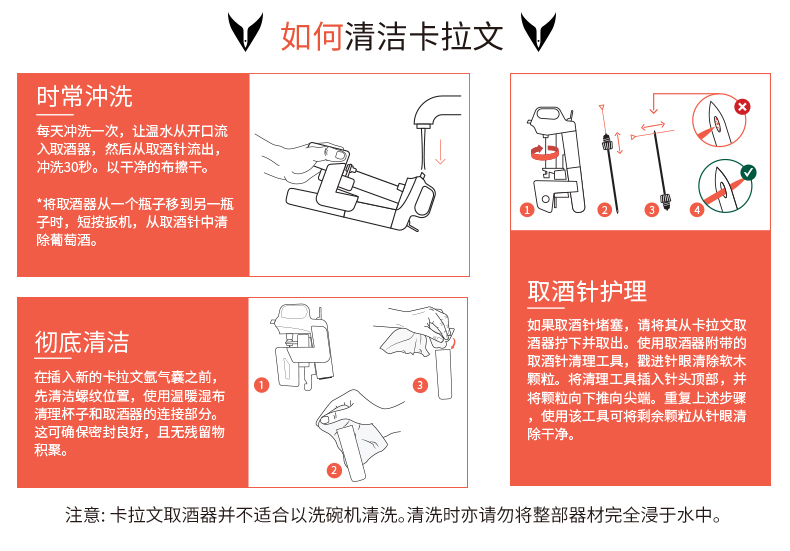 如何清洁卡拉文

时常冲洗

每天冲洗一次，让温水从开口流入取酒器，然后从取酒针流出，冲洗30秒。以干净的布擦干。

*将取酒器从一个瓶子移到另一瓶子时，短按扳机，从取酒针中清除葡萄酒。

彻底清洁

在插入新的卡拉文氩气囊之前，先清洁螺纹位置，使用温暖湿布清理杯子和取酒器的连接部分。这可确保密封良好，且无残留物积聚。

1
2
3

1
2
3
4

取酒针护理

如果取酒针堵塞，请将其从卡拉文取酒器拧下并取出。使用取酒器附带的取酒针清理工具，戳进针眼清除软木颗粒。将清理工具插入针头顶部，并将颗粒向下推向尖端。重复上述步骤，使用该工具可将剩余颗粒从针眼清除干净。

注意: 卡拉文取酒器并不适合以洗碗机清洗。清洗时亦请勿将整部器材完全浸于水中。