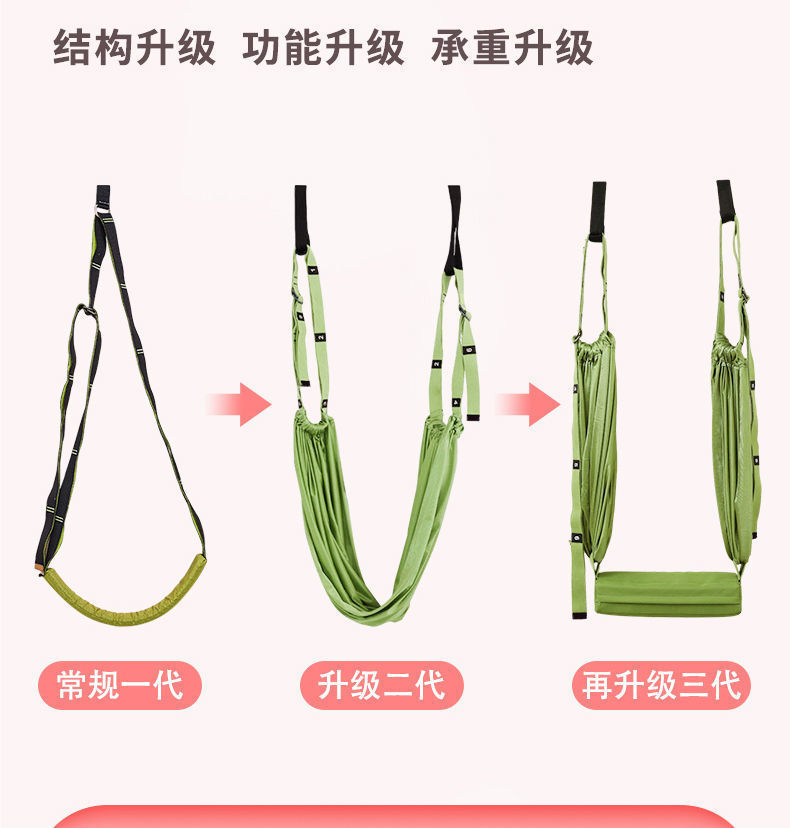 结构升级 功能升级 承重升级

常规一代

升级二代

再升级三代