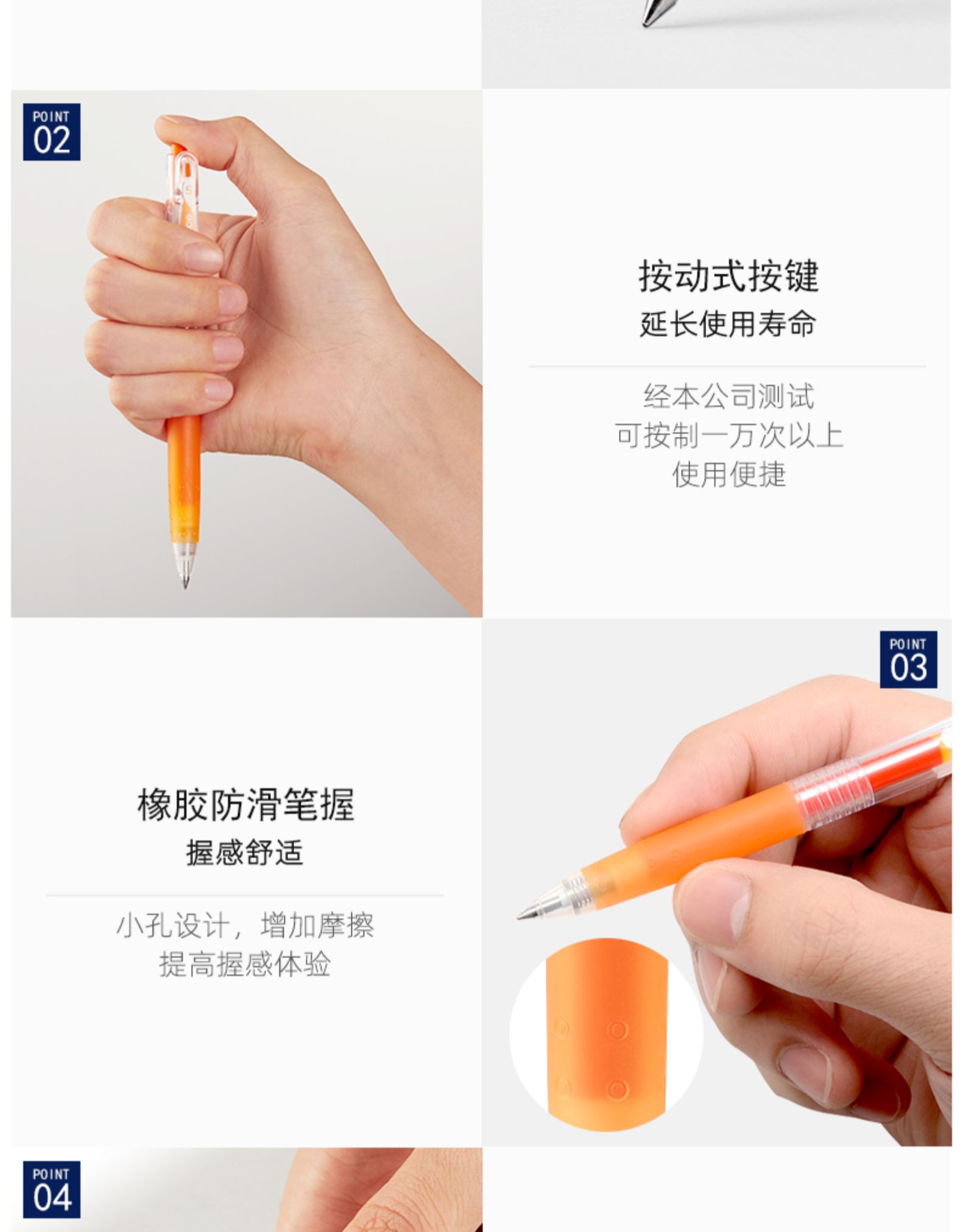 POINT
02

按动式按键
延长使用寿命

经本公司测试
可按制一万次以上
使用便捷

POINT
03

橡胶防滑笔握
握感舒适

小孔设计，增加摩擦
提高握感体验

POINT
04