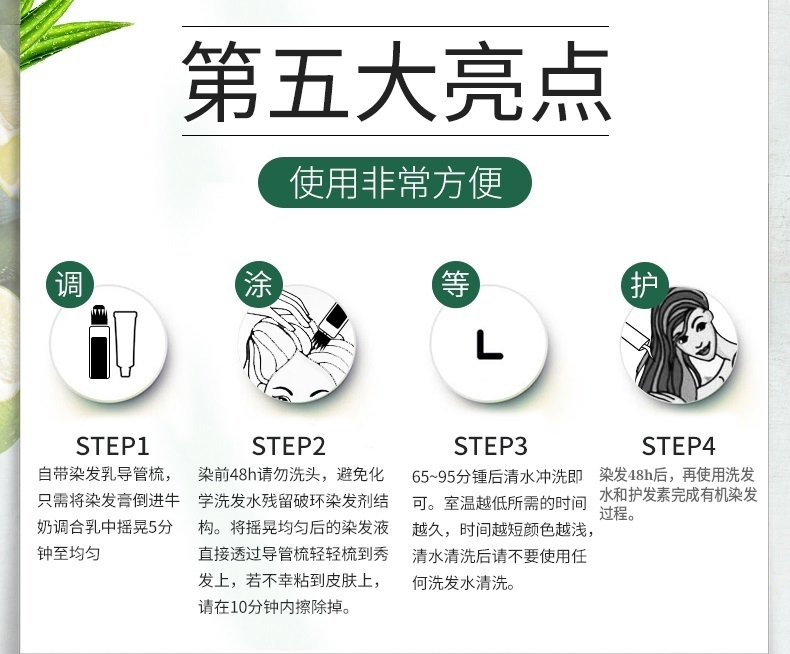 第五大亮点

使用非常方便

调

STEP1

自带染发乳导管梳，只需将染发膏倒进牛奶调合乳中摇晃5分钟至均匀

涂

STEP2

染前48h请勿洗头，避免化学洗发水残留破环染发剂结构。将摇晃均匀后的染发液直接透过导管梳轻轻梳到秀发上，若不幸粘到皮肤上，请在10分钟内擦除掉。

等

STEP3

65~95分锺后清水冲洗即可。室温越低所需的时间越久，时间越短颜色越浅，清水清洗后请不要使用任何洗发水清洗。

护

STEP4

染发48h后，再使用洗发水和护发素完成有机染发过程。