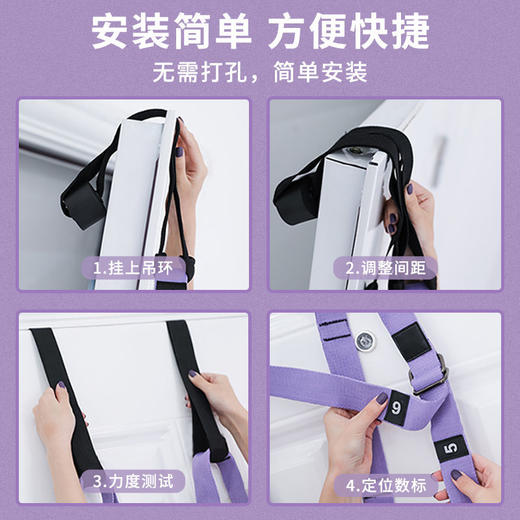 安装简单 方便快捷

无需打孔，简单安装

1.挂上吊环

2.调整间距

3.力度测试

9

5

4.定位数标