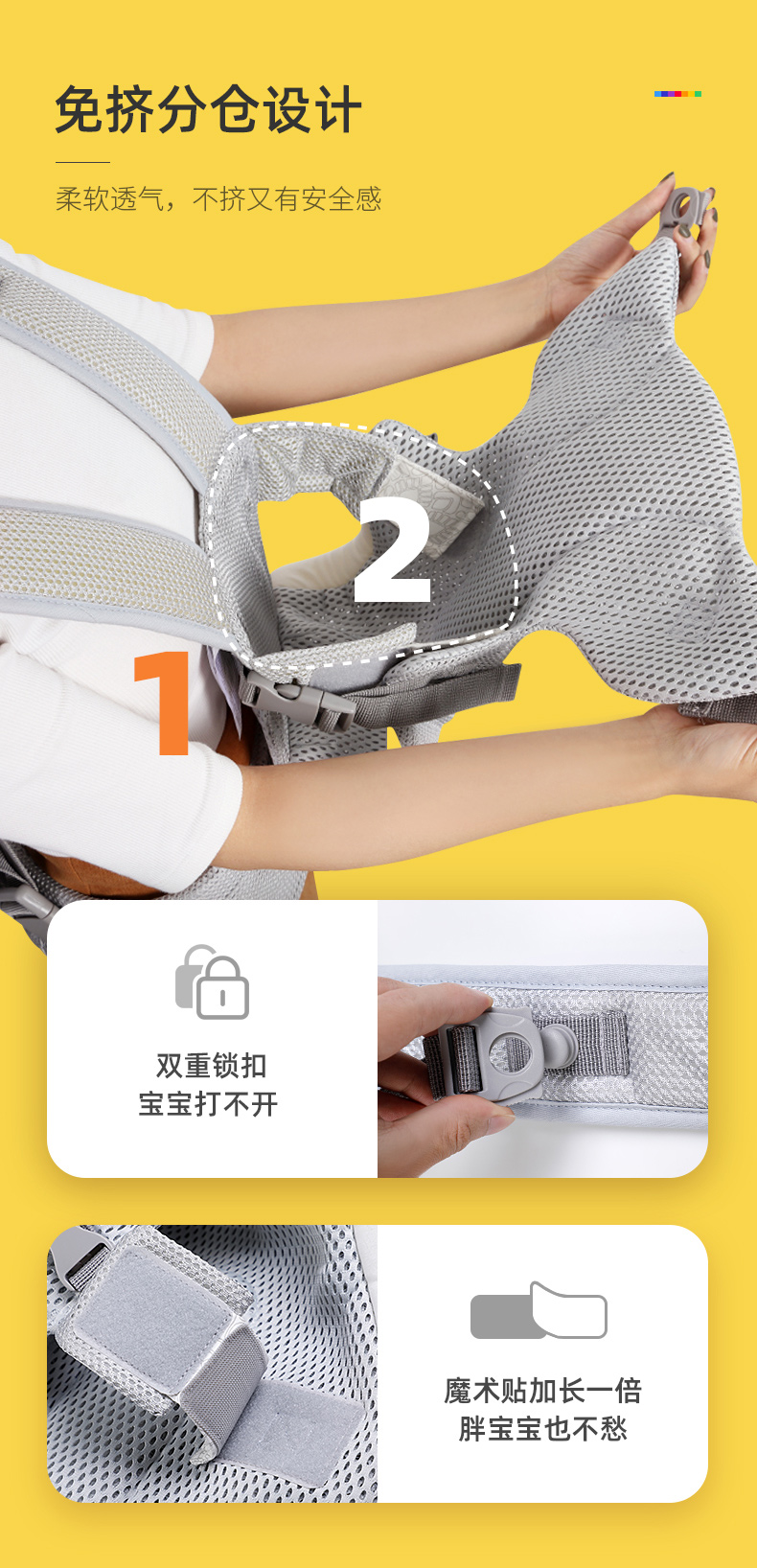 免挤分仓设计

柔软透气，不挤又有安全感

2

1

双重锁扣
宝宝打不开

魔术贴加长一倍
胖宝宝也不愁