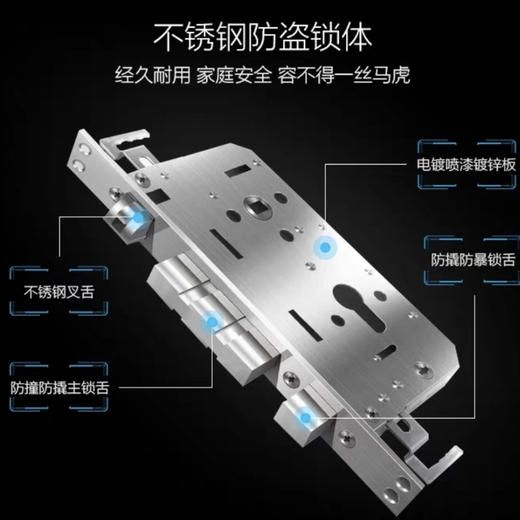 不锈钢防盗锁体

经久耐用 家庭安全 容不得一丝马虎

电镀喷漆镀锌板

防撬防暴锁舌

不锈钢叉舌

防撞防撬主锁舌