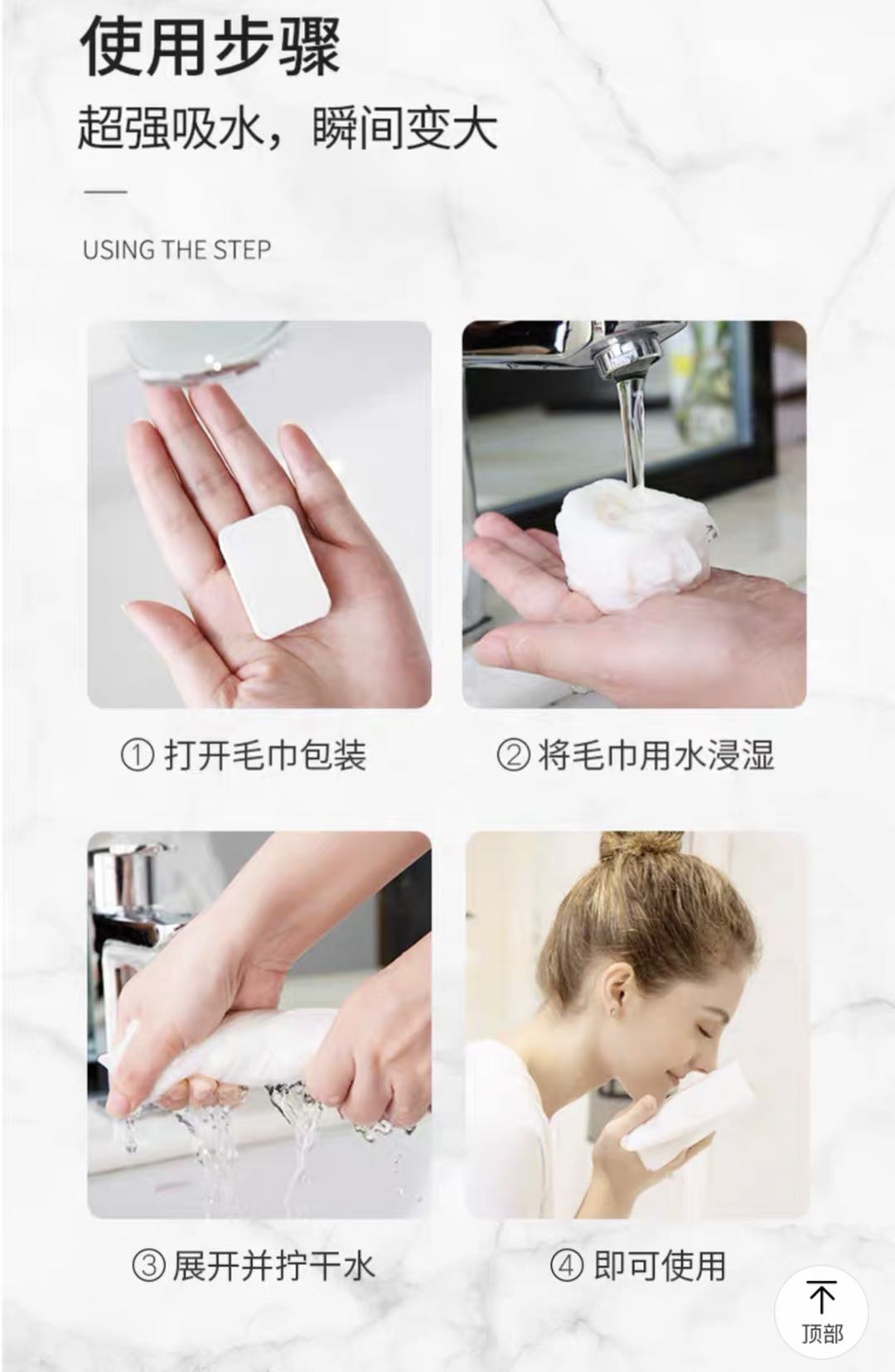 使用步骤

超强吸水，瞬间变大

USING THE STEP

① 打开毛巾包装

② 将毛巾用水浸湿

③ 展开并拧干水

④ 即可使用

顶部