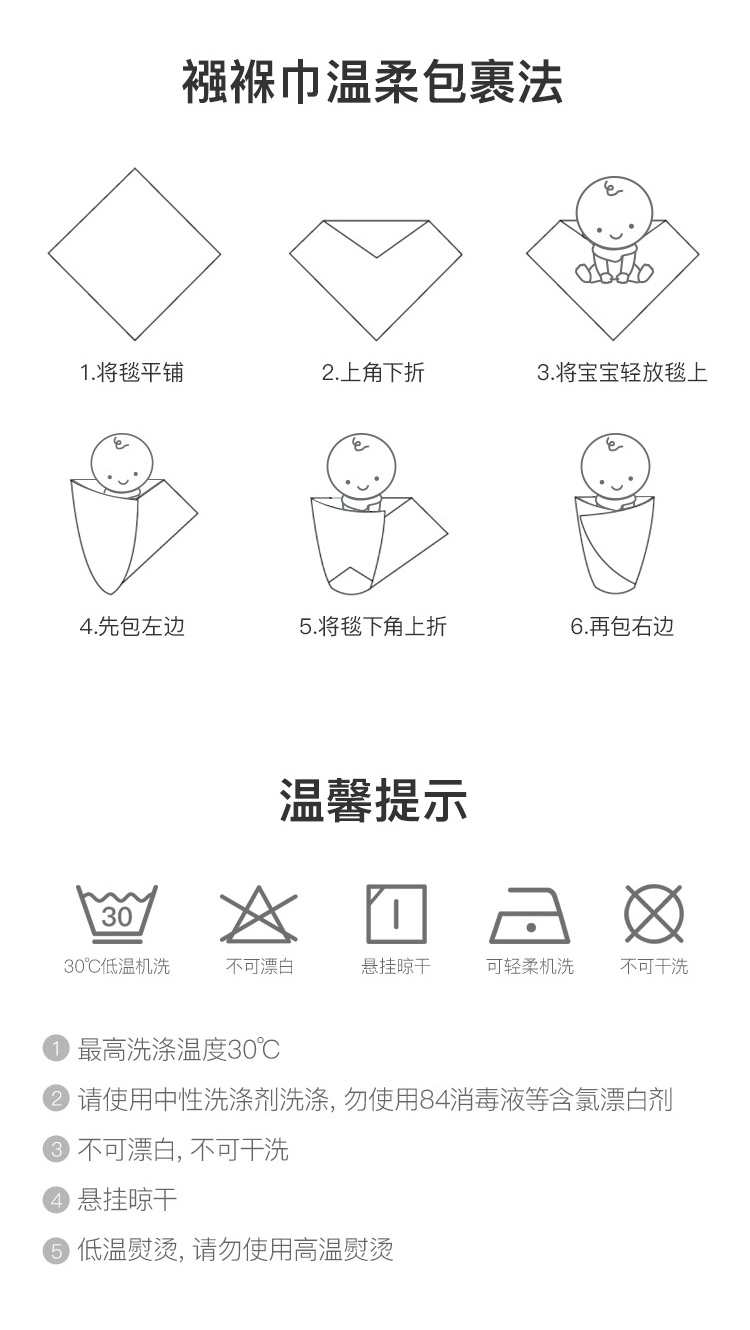 襁褓巾温柔包裹法

1.将毯平铺

2.上角下折

3.将宝宝轻放毯上

4.先包左边

5.将毯下角上折

6.再包右边

温馨提示

30

30℃低温机洗

不可漂白

悬挂晾干

可轻柔机洗

不可干洗

1 最高洗涤温度30℃

2 请使用中性洗涤剂洗涤, 勿使用84消毒液等含氯漂白剂

3 不可漂白, 不可干洗

4 悬挂晾干

5 低温熨烫, 请勿使用高温熨烫