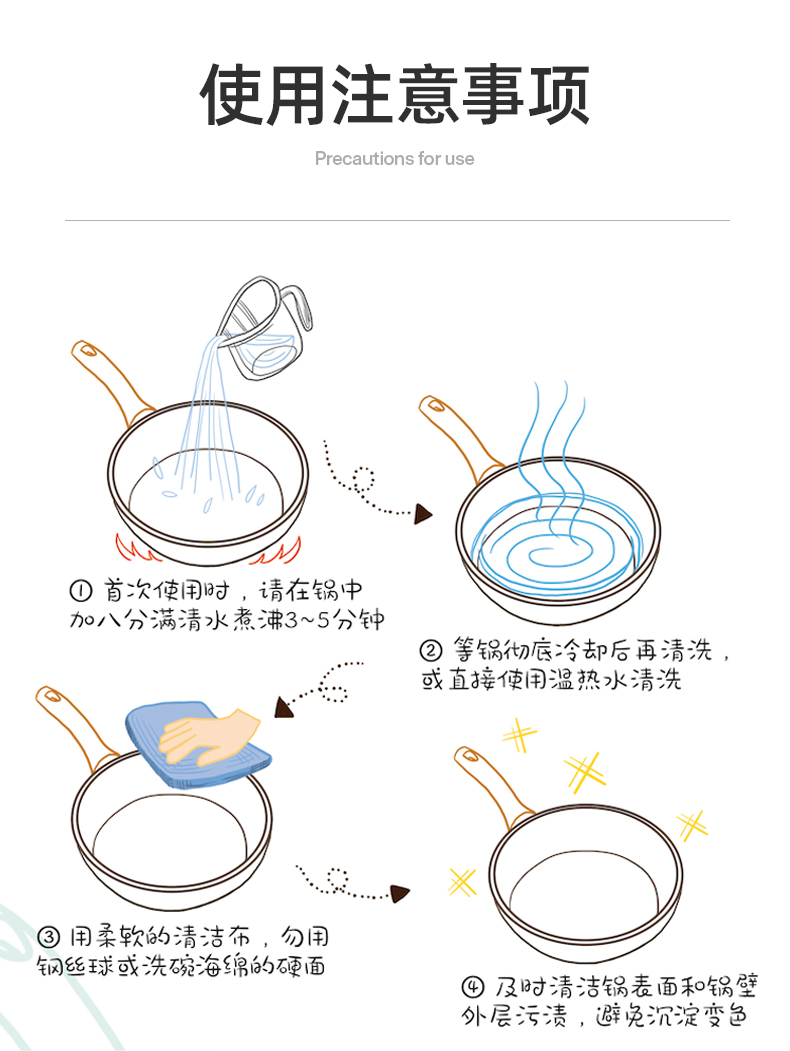 使用注意事项

Precautions for use

① 首次使用时，请在锅中加八分满清水煮沸3~5分钟

② 等锅彻底冷却后再清洗，或直接使用温热水清洗

③ 用柔软的清洁布，勿用钢丝球或洗碗海绵的硬面

④ 及时清洁锅表面和锅壁外层污渍，避免沉淀变色