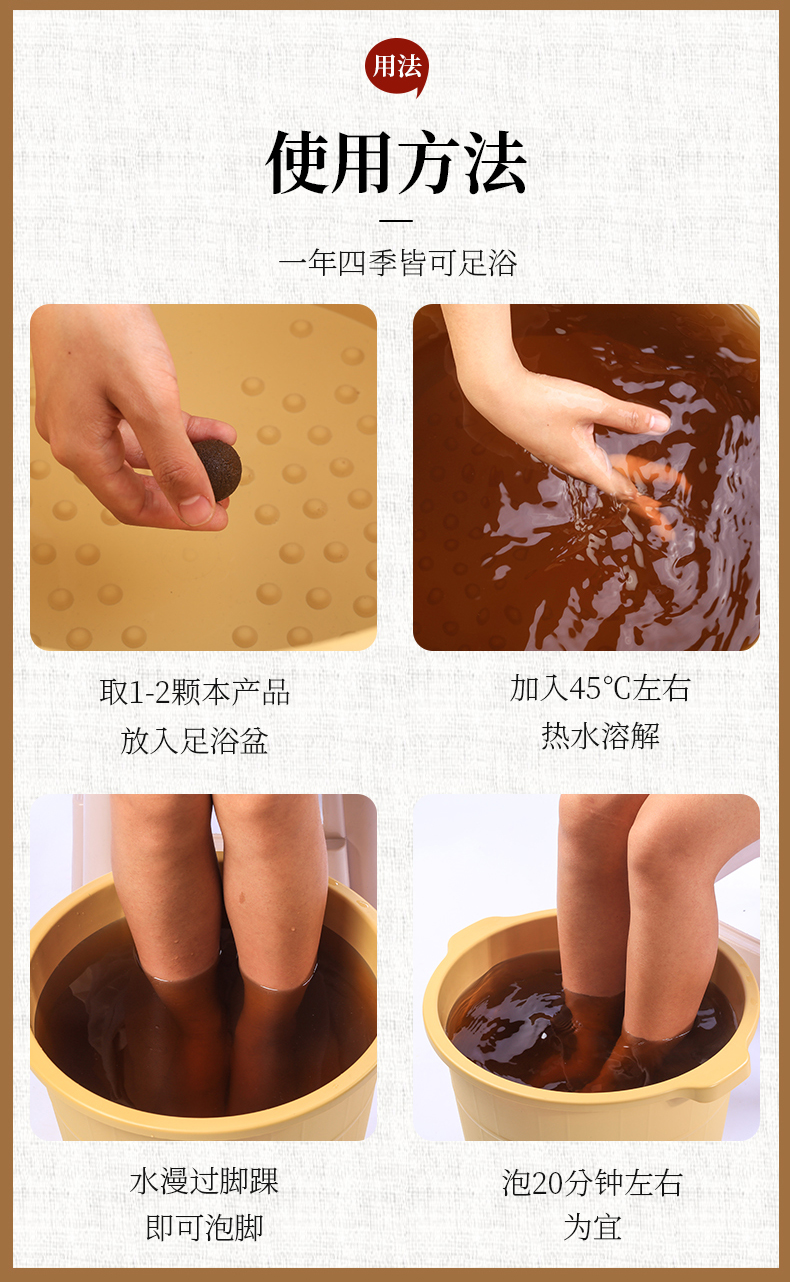 用法

使用方法

一年四季皆可足浴

取1-2颗本产品
放入足浴盆

加入45℃左右
热水溶解

水漫过脚踝
即可泡脚

泡20分钟左右
为宜