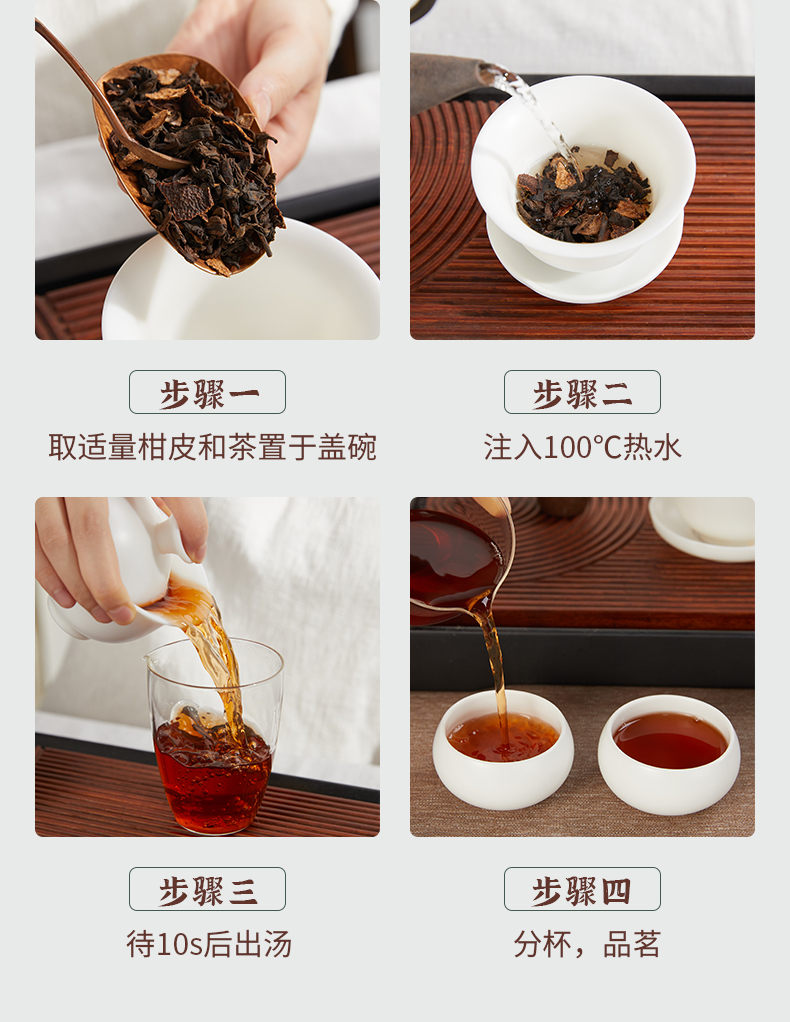 步骤一
取适量柑皮和茶置于盖碗

步骤二
注入100℃热水

步骤三
待10s后出汤

步骤四
分杯，品茗