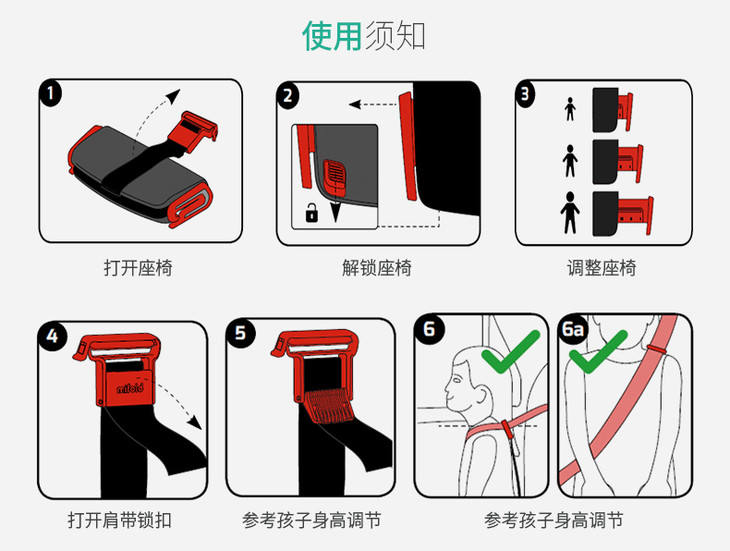 使用须知

1
打开座椅

2
解锁座椅

3
调整座椅

4
mifold
打开肩带锁扣

5
参考孩子身高调节

6

6a
参考孩子身高调节