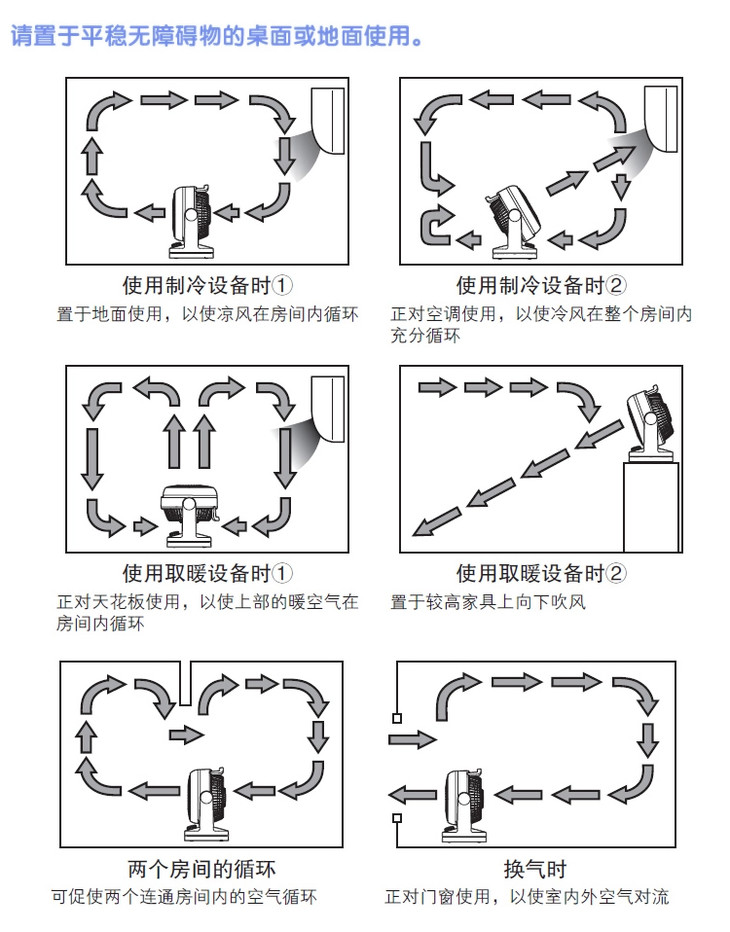 请置于平稳无障碍物的桌面或地面使用。

使用制冷设备时①
置于地面使用，以使凉风在房间内循环

使用制冷设备时②
正对空调使用，以使冷风在整个房间内充分循环

使用取暖设备时①
正对天花板使用，以使上部的暖空气在房间内循环

使用取暖设备时②
置于较高家具上向下吹风

两个房间的循环
可促使两个连通房间内的空气循环

换气时
正对门窗使用，以使室内外空气对流