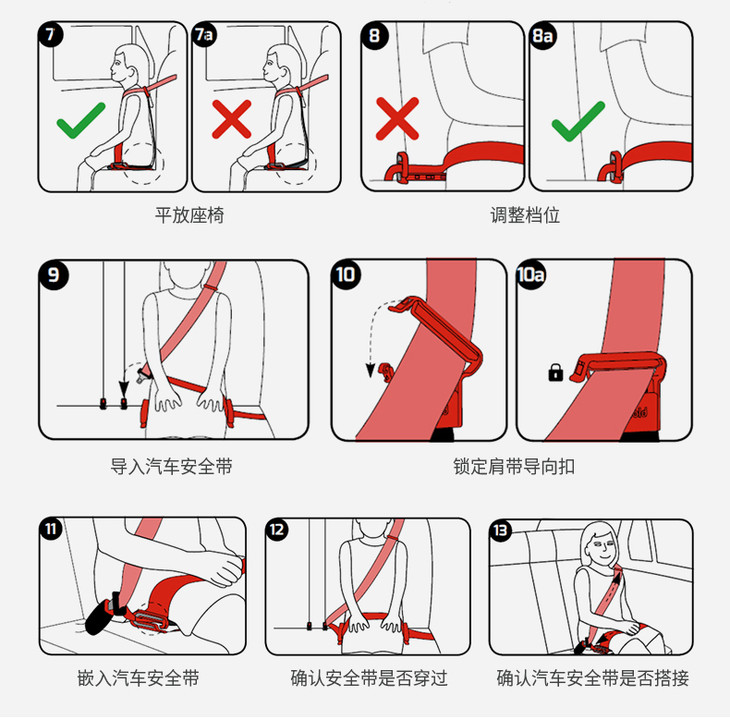 7
7a
8
8a
平放座椅
调整档位
9
10
10a
导入汽车安全带
锁定肩带导向扣
11
12
13
嵌入汽车安全带
确认安全带是否穿过
确认汽车安全带是否搭接