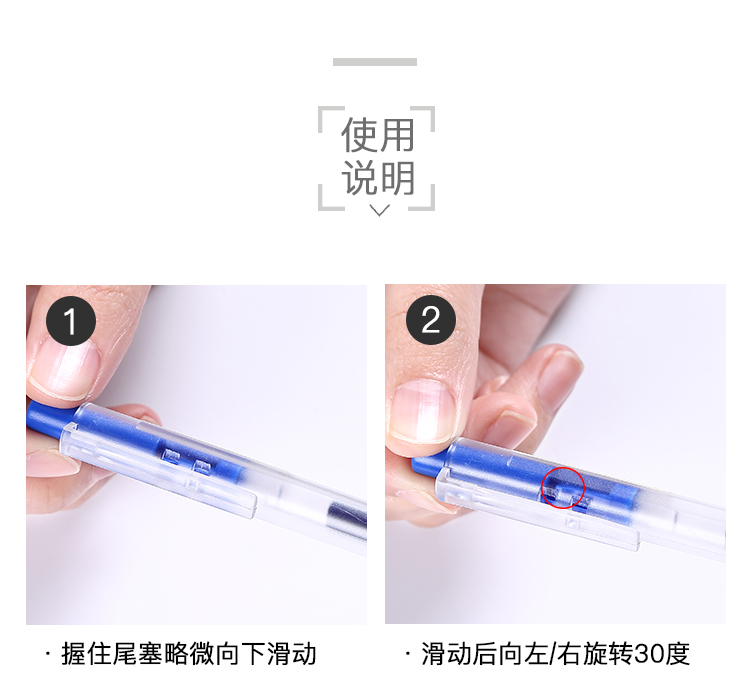 使用
说明

1

2

· 握住尾塞略微向下滑动

· 滑动后向左/右旋转30度