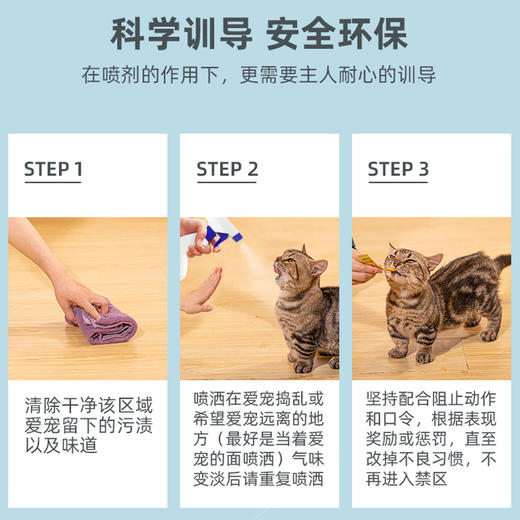 科学训导 安全环保

在喷剂的作用下，更需要主人耐心的训导

STEP 1

清除干净该区域爱宠留下的污渍以及味道

STEP 2

喷洒在爱宠捣乱或希望爱宠远离的地方（最好是当着爱宠的面喷洒）气味变淡后请重复喷洒

STEP 3

坚持配合阻止动作和口令，根据表现奖励或惩罚，直至改掉不良习惯，不再进入禁区