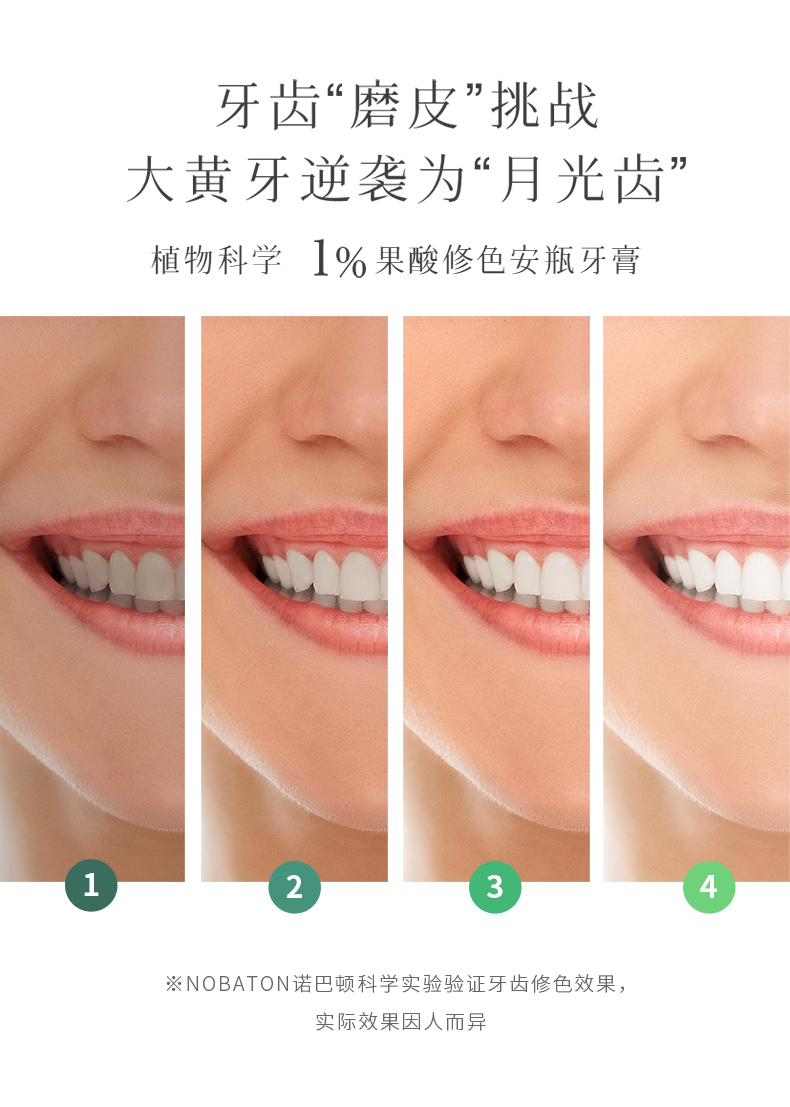 牙齿“磨皮”挑战
大黄牙逆袭为“月光齿”

植物科学 1%果酸修色安瓶牙膏

1

2

3

4

※NOBATON诺巴顿科学实验验证牙齿修色效果，
实际效果因人而异