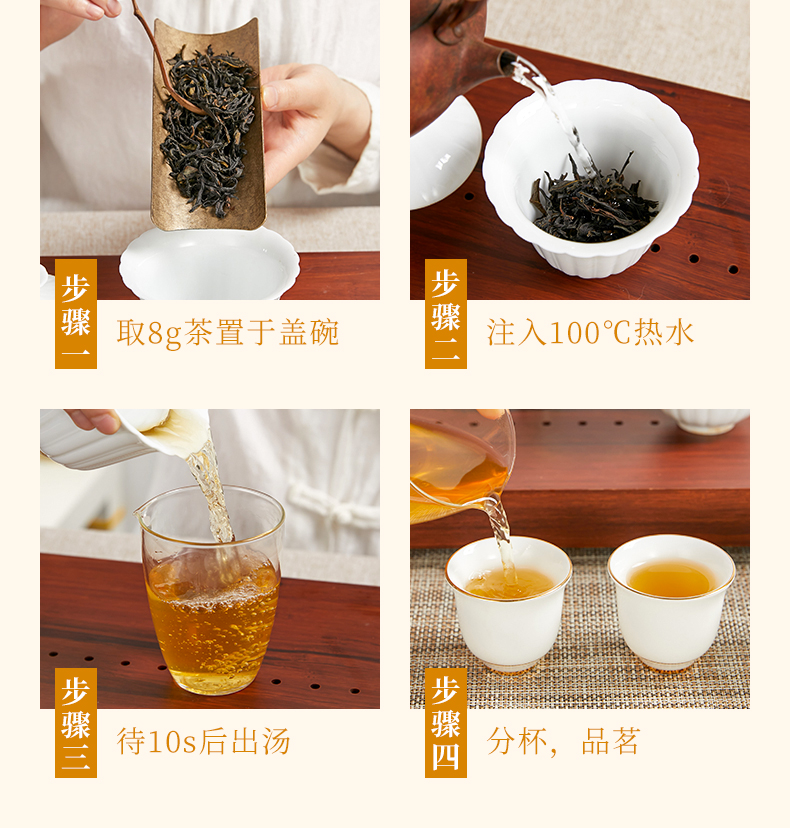 步骤一

取8g茶置于盖碗

步骤二

注入100℃热水

步骤三

待10s后出汤

步骤四

分杯，品茗