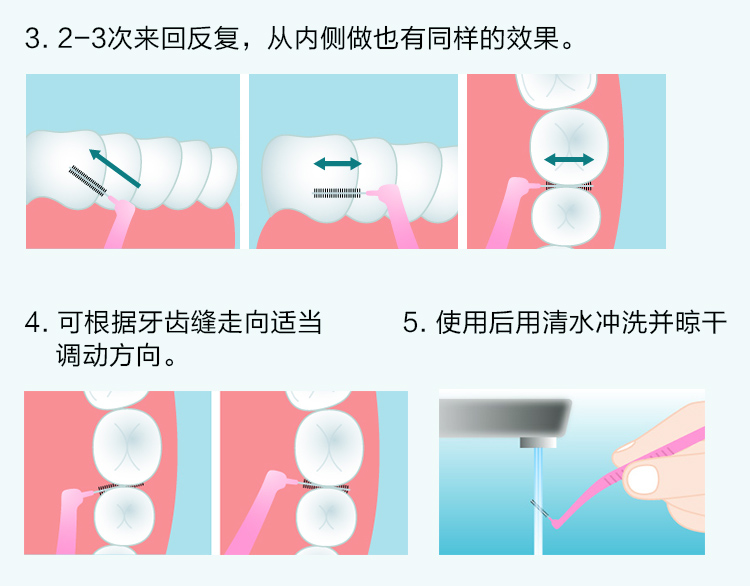 3. 2-3次来回反复，从内侧做也有同样的效果。

4. 可根据牙齿缝走向适当调动方向。

5. 使用后用清水冲洗并晾干