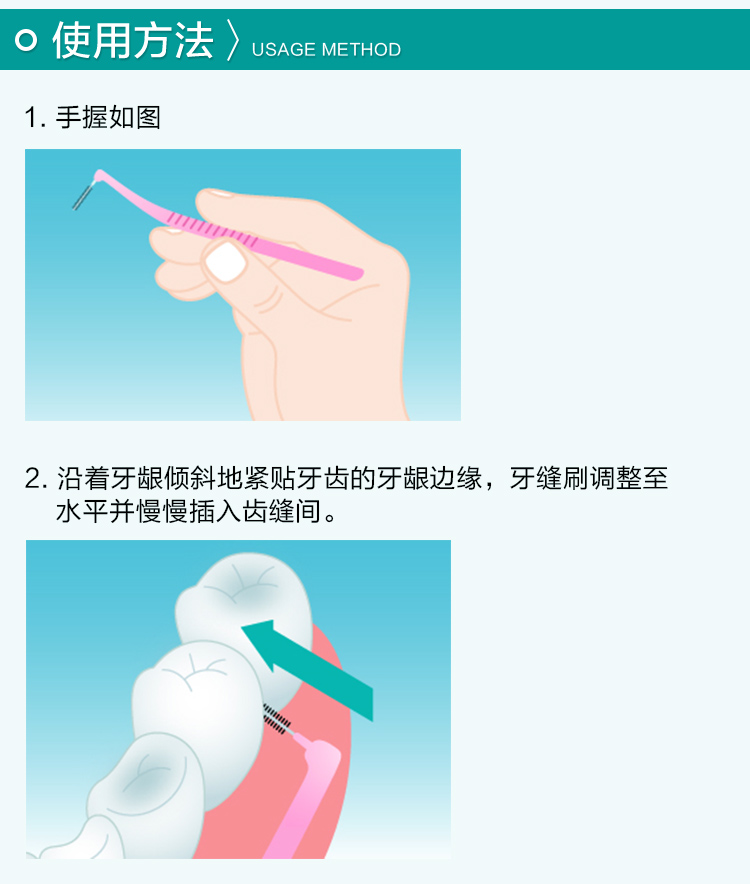 使用方法 〉USAGE METHOD

1. 手握如图

2. 沿着牙龈倾斜地紧贴牙齿的牙龈边缘，牙缝刷调整至水平并慢慢插入齿缝间。