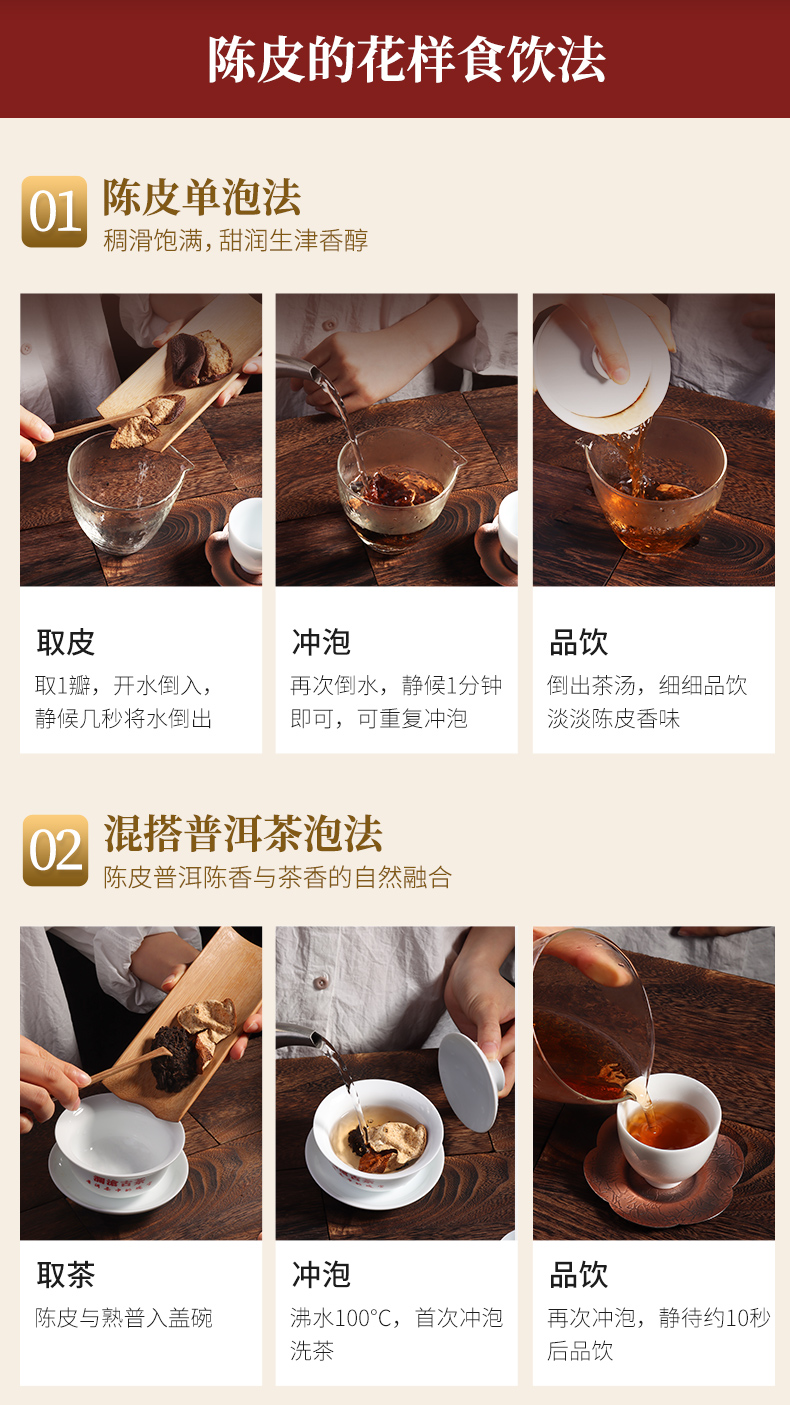 陈皮的花样食饮法

01 陈皮单泡法
稠滑饱满，甜润生津香醇

取皮
取1瓣，开水倒入，静候几秒将水倒出

冲泡
再次倒水，静候1分钟即可，可重复冲泡

品饮
倒出茶汤，细细品饮淡淡陈皮香味

02 混搭普洱茶泡法
陈皮普洱陈香与茶香的自然融合

取茶
陈皮与熟普入盖碗

冲泡
沸水100°C，首次冲泡洗茶

品饮
再次冲泡，静待约10秒后品饮