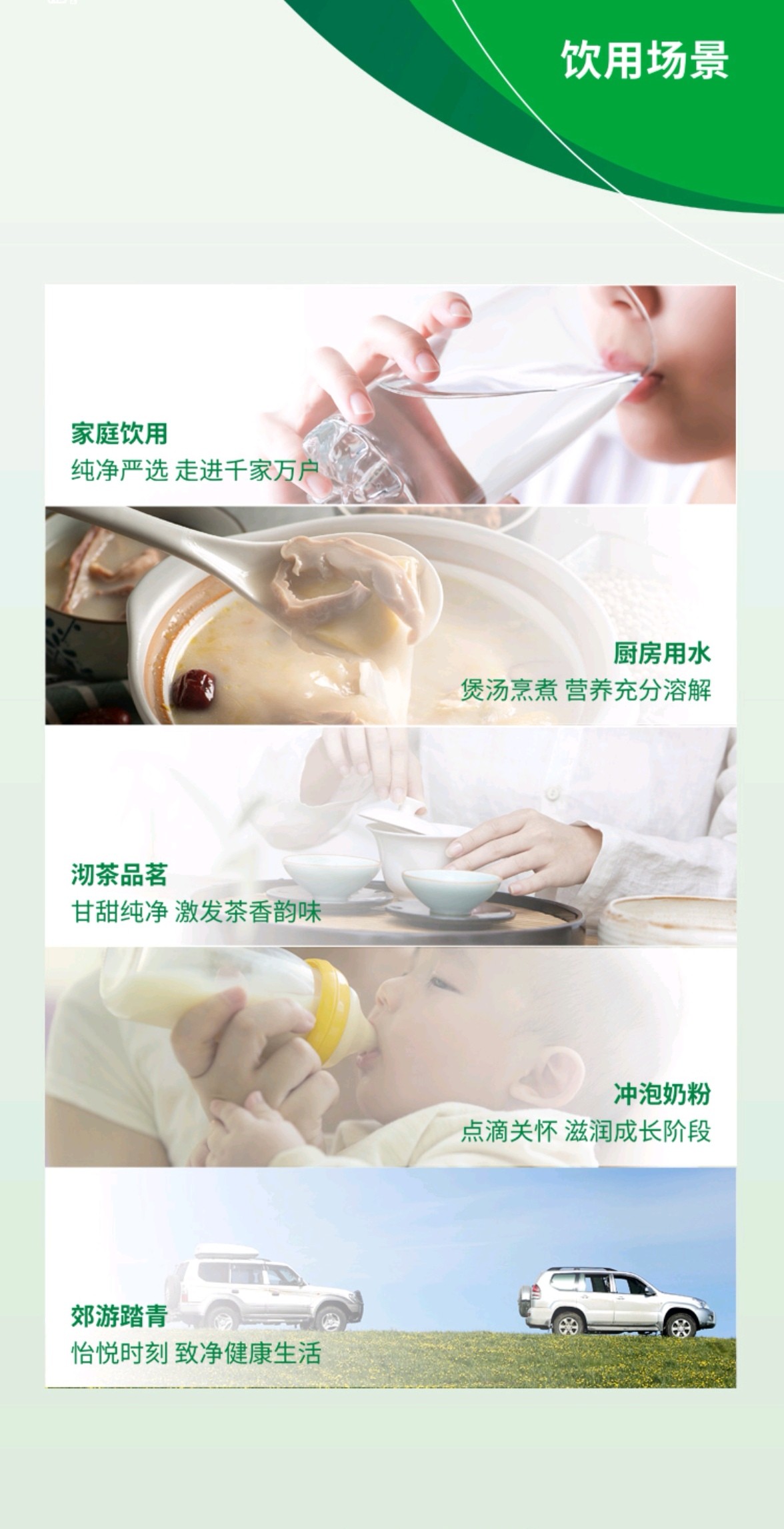 饮用场景

家庭饮用
纯净严选 走进千家万户

厨房用水
煲汤烹煮 营养充分溶解

沏茶品茗
甘甜纯净 激发茶香韵味

冲泡奶粉
点滴关怀 滋润成长阶段

郊游踏青
怡悦时刻 致净健康生活