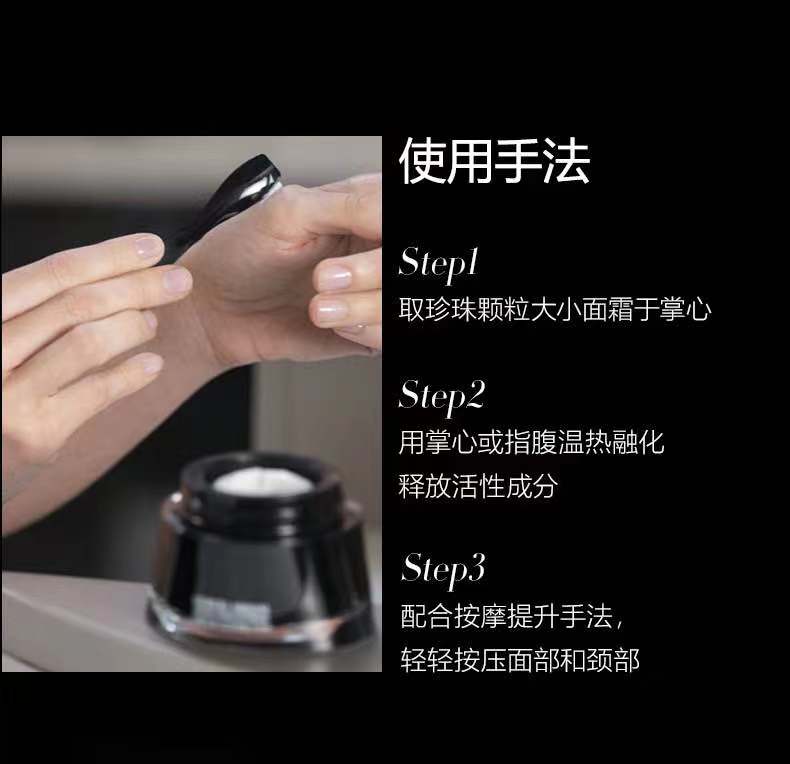 使用手法

Step1
取珍珠颗粒大小面霜于掌心

Step2
用掌心或指腹温热融化
释放活性成分

Step3
配合按摩提升手法，
轻轻按压面部和颈部