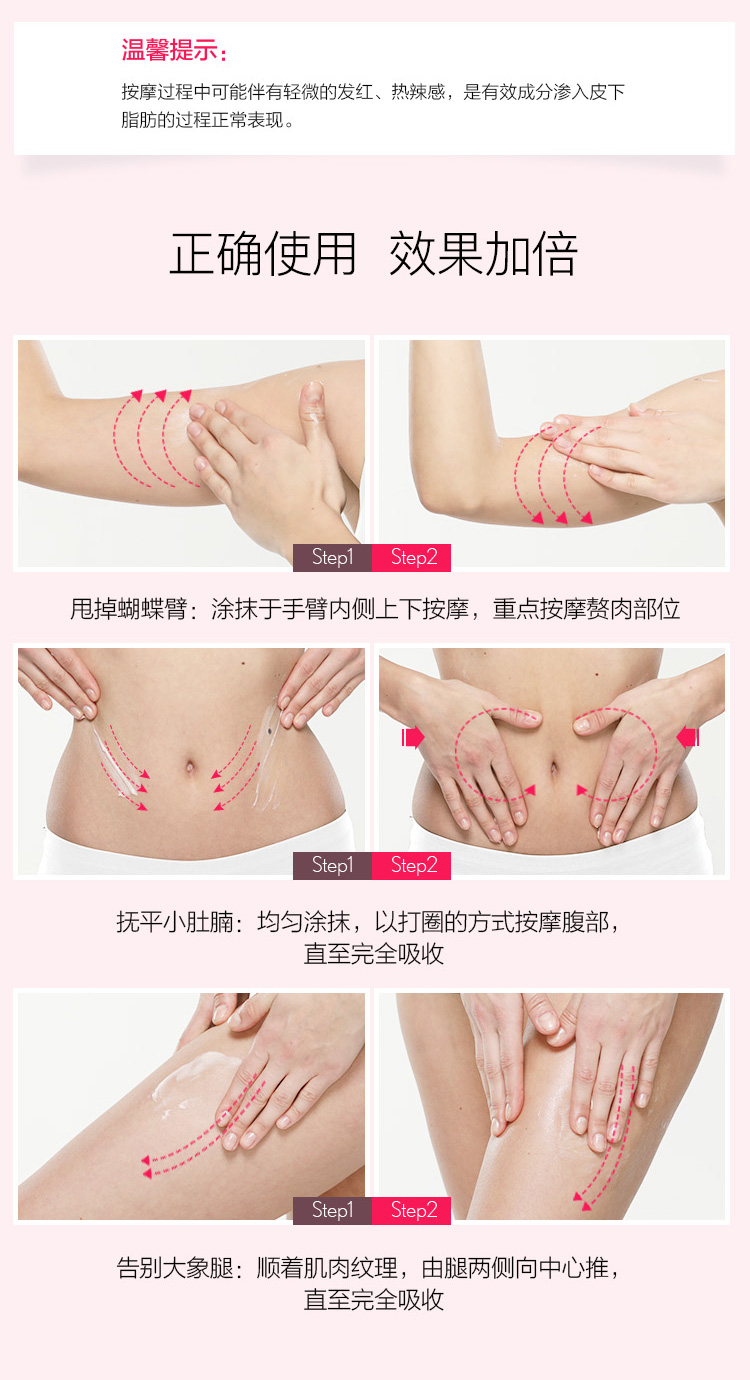 温馨提示：

按摩过程中可能伴有轻微的发红、热辣感，是有效成分渗入皮下脂肪的过程正常表现。

正确使用 效果加倍

Step1 Step2

甩掉蝴蝶臂：涂抹于手臂内侧上下按摩，重点按摩赘肉部位

Step1 Step2

抚平小肚腩：均匀涂抹，以打圈的方式按摩腹部，直至完全吸收

Step1 Step2

告别大象腿：顺着肌肉纹理，由腿两侧向中心推，直至完全吸收