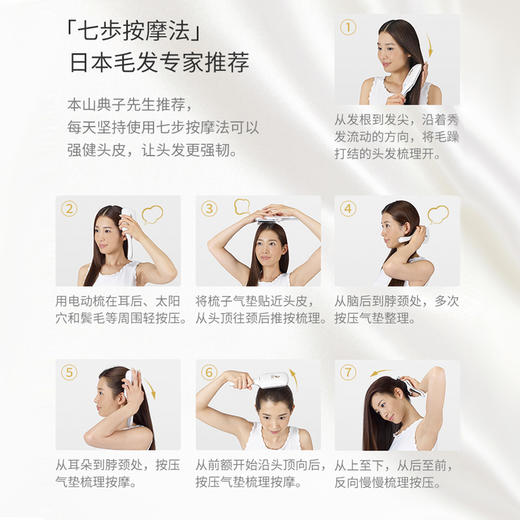 「七步按摩法」
日本毛发专家推荐

本山典子先生推荐，每天坚持使用七步按摩法可以强健头皮，让头发更强韧。

①

从发根到发尖，沿着秀发流动的方向，将毛躁打结的头发梳理开。

②

用电动梳在耳后、太阳穴和鬓毛等周围轻按压。

③

将梳子气垫贴近头皮，从头顶往颈后推按梳理。

④

从脑后到脖颈处，多次按压气垫整理。

⑤

从耳朵到脖颈处，按压气垫梳理按摩。

⑥

从前额开始沿头顶向后，按压气垫梳理按摩。

⑦

从上至下，从后至前，反向慢慢梳理按压。