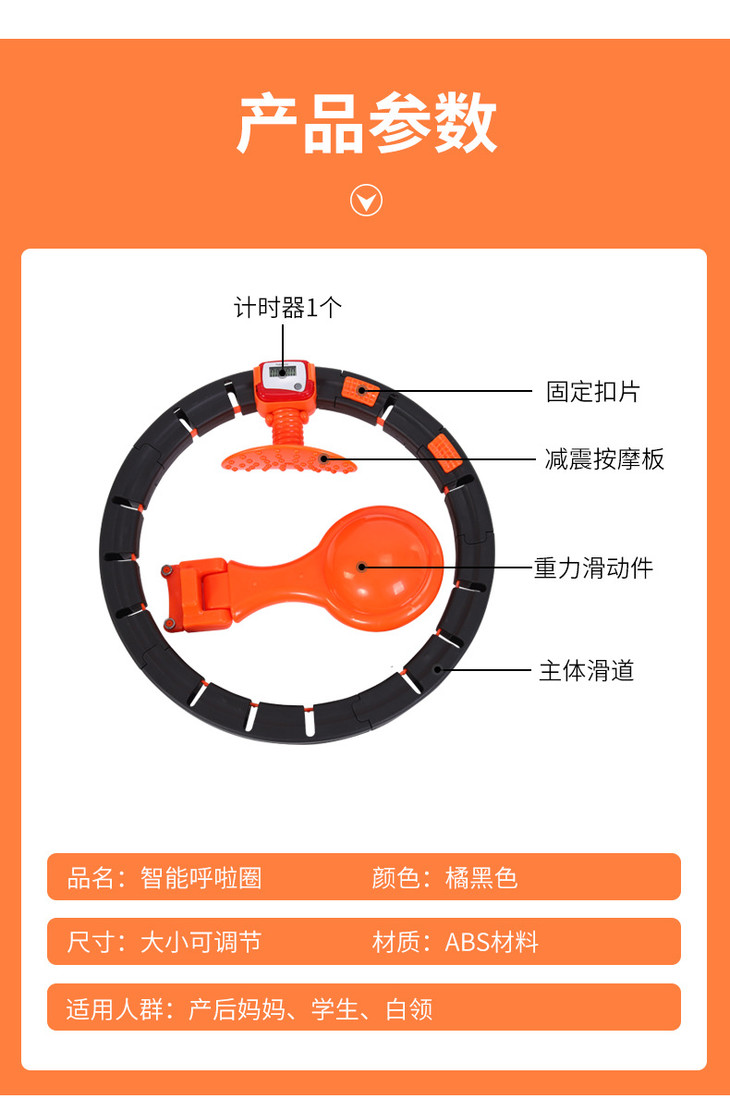 产品参数

计时器1个

固定扣片

减震按摩板

重力滑动件

主体滑道

品名：智能呼啦圈　颜色：橘黑色

尺寸：大小可调节　材质：ABS材料

适用人群：产后妈妈、学生、白领