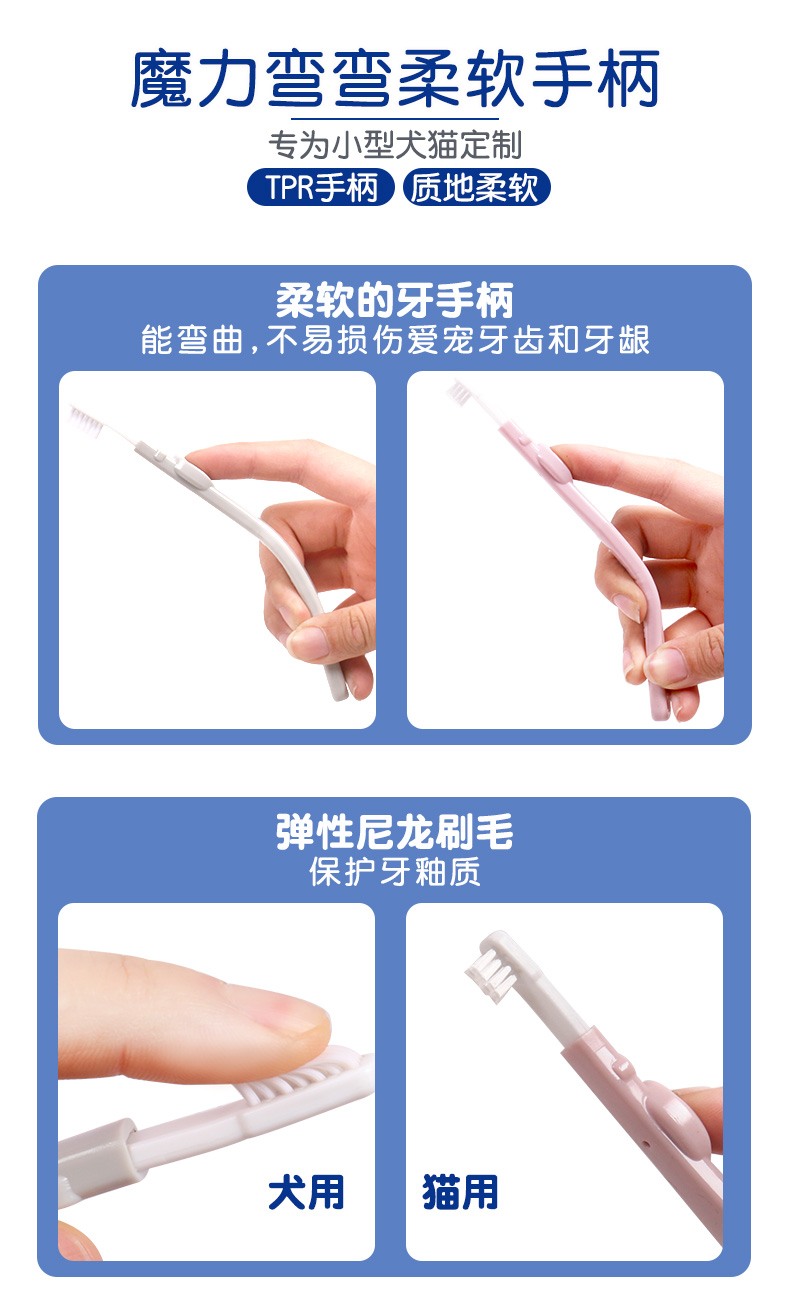 魔力弯弯柔软手柄

专为小型犬猫定制

TPR手柄 质地柔软

柔软的牙手柄
能弯曲，不易损伤爱宠牙齿和牙龈

弹性尼龙刷毛
保护牙釉质

犬用

猫用