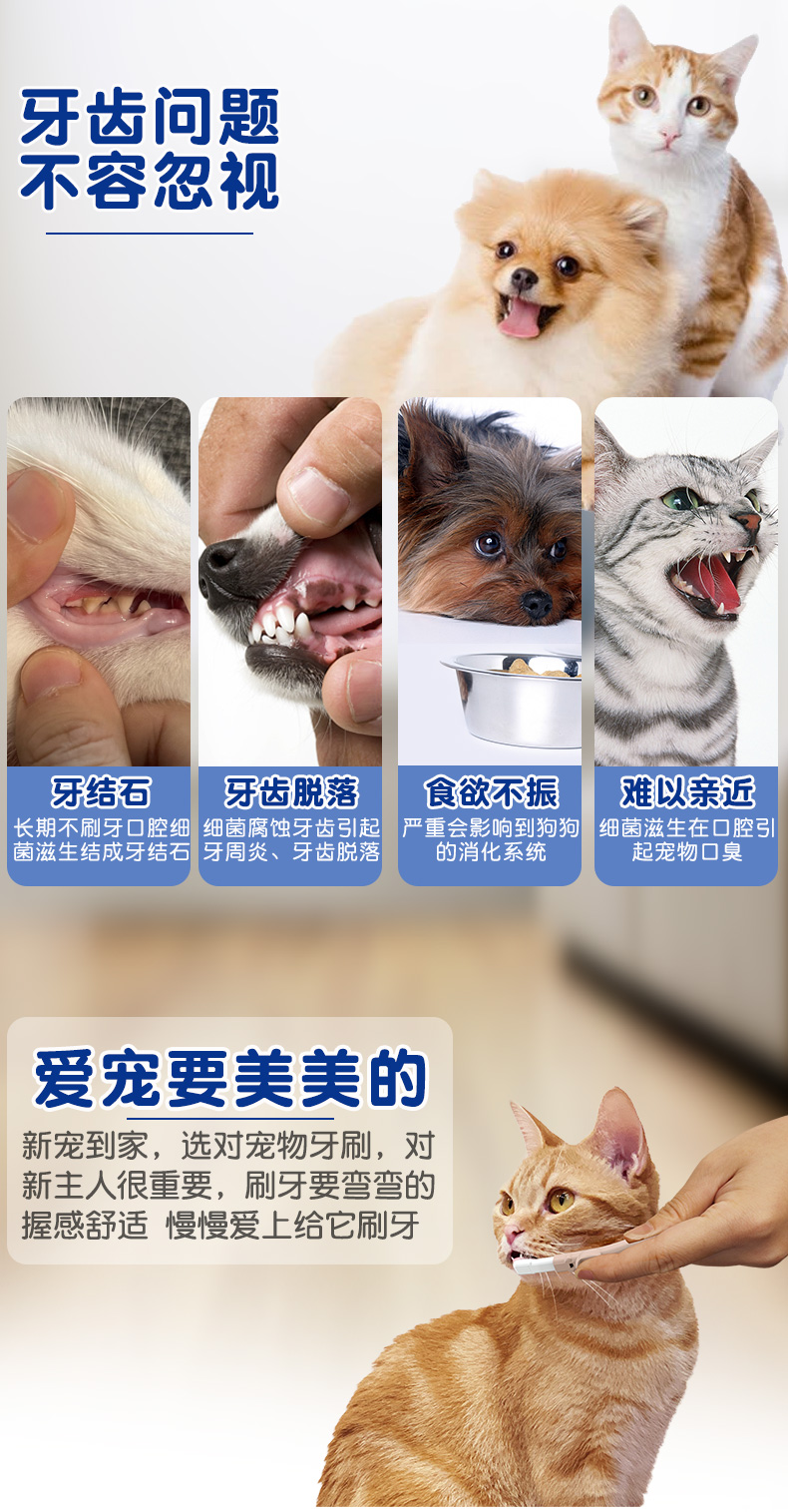 牙齿问题
不容忽视

牙结石
长期不刷牙口腔细菌滋生结成牙结石

牙齿脱落
细菌腐蚀牙齿引起牙周炎、牙齿脱落

食欲不振
严重会影响到狗狗的消化系统

难以亲近
细菌滋生在口腔引起宠物口臭

爱宠要美美的
新宠到家，选对宠物牙刷，对新主人很重要，刷牙要弯弯的握感舒适 慢慢爱上给它刷牙