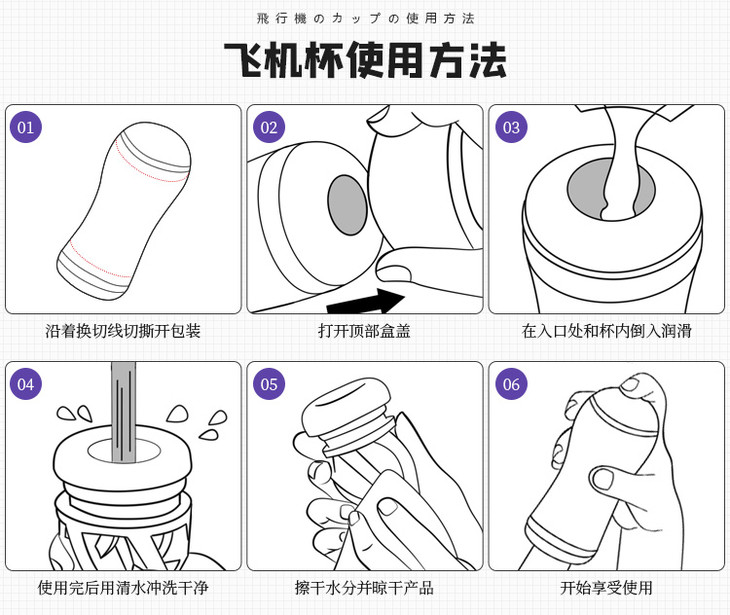 飛行機のカップの使用方法

飞机杯使用方法

01
沿着换切线切撕开包装

02
打开顶部盒盖

03
在入口处和杯内倒入润滑

04
使用完后用清水冲洗干净

05
擦干水分并晾干产品

06
开始享受使用