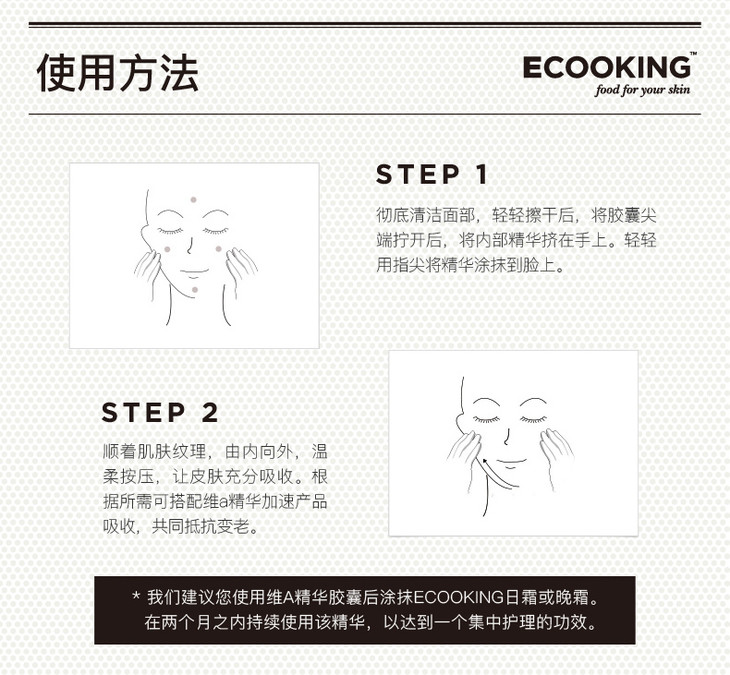 使用方法

ECOOKING™
food for your skin

STEP 1

彻底清洁面部，轻轻擦干后，将胶囊尖端拧开后，将内部精华挤在手上。轻轻用指尖将精华涂抹到脸上。

STEP 2

顺着肌肤纹理，由内向外，温柔按压，让皮肤充分吸收。根据所需可搭配维a精华加速产品吸收，共同抵抗变老。

* 我们建议您使用维A精华胶囊后涂抹ECOOKING日霜或晚霜。
在两个月之内持续使用该精华，以达到一个集中护理的功效。