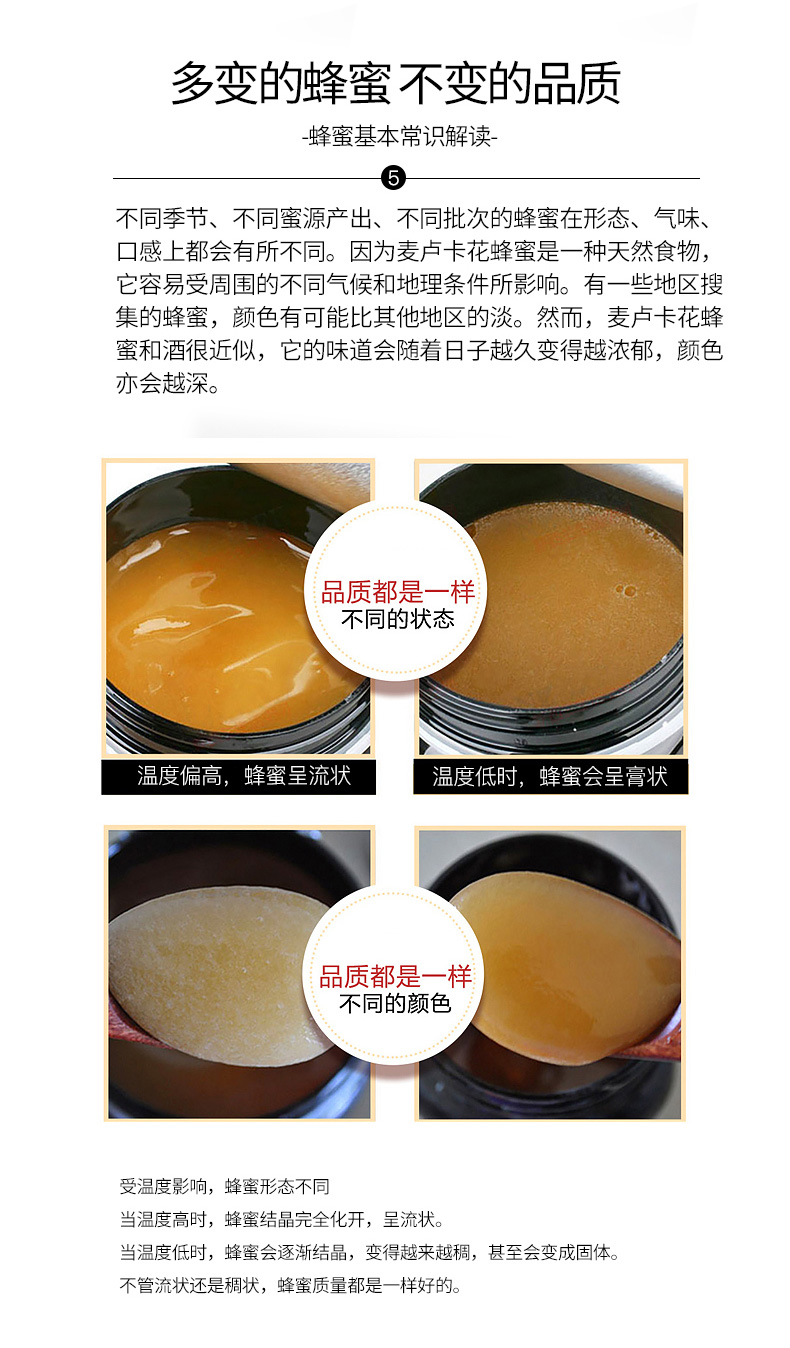 多变的蜂蜜 不变的品质

-蜂蜜基本常识解读-

5

不同季节、不同蜜源产出、不同批次的蜂蜜在形态、气味、口感上都会有所不同。因为麦卢卡花蜂蜜是一种天然食物，它容易受周围的不同气候和地理条件所影响。有一些地区搜集的蜂蜜，颜色有可能比其他地区的淡。然而，麦卢卡花蜂蜜和酒很近似，它的味道会随着日子越久变得越浓郁，颜色亦会越深。

品质都是一样
不同的状态

温度偏高，蜂蜜呈流状

温度低时，蜂蜜会呈膏状

品质都是一样
不同的颜色

受温度影响，蜂蜜形态不同
当温度高时，蜂蜜结晶完全化开，呈流状。
当温度低时，蜂蜜会逐渐结晶，变得越来越稠，甚至会变成固体。
不管流状还是稠状，蜂蜜质量都是一样好的。