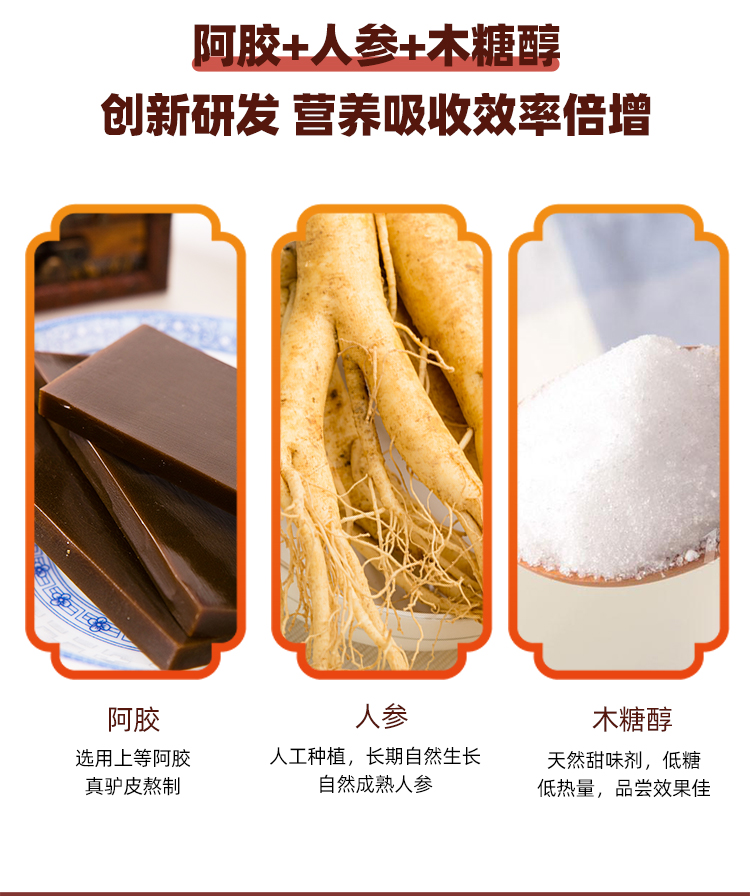 阿胶+人参+木糖醇

创新研发 营养吸收效率倍增

阿胶
选用上等阿胶
真驴皮熬制

人参
人工种植，长期自然生长
自然成熟人参

木糖醇
天然甜味剂，低糖
低热量，品尝效果佳