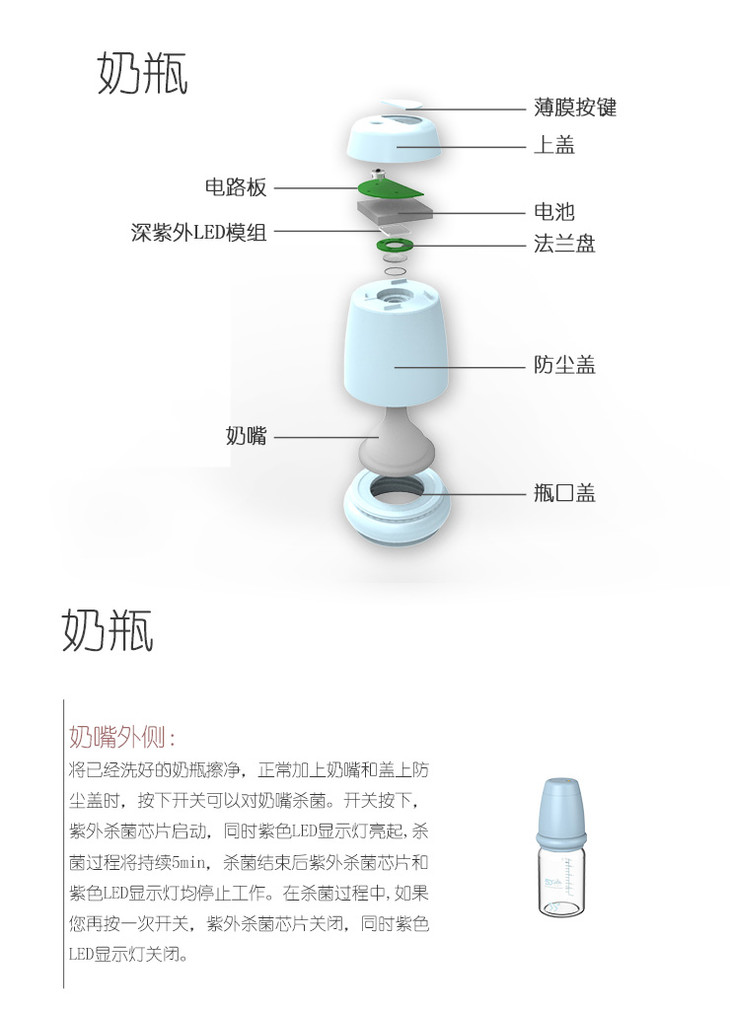 奶瓶

薄膜按键
上盖
电路板
电池
深紫外LED模组
法兰盘
防尘盖
奶嘴
瓶口盖

奶瓶

奶嘴外侧：
将已经洗好的奶瓶擦净，正常加上奶嘴和盖上防尘盖时，按下开关可以对奶嘴杀菌。开关按下，紫外杀菌芯片启动，同时紫色LED显示灯亮起，杀菌过程将持续5min，杀菌结束后紫外杀菌芯片和紫色LED显示灯均停止工作。在杀菌过程中，如果您再按一次开关，紫外杀菌芯片关闭，同时紫色LED显示灯关闭。