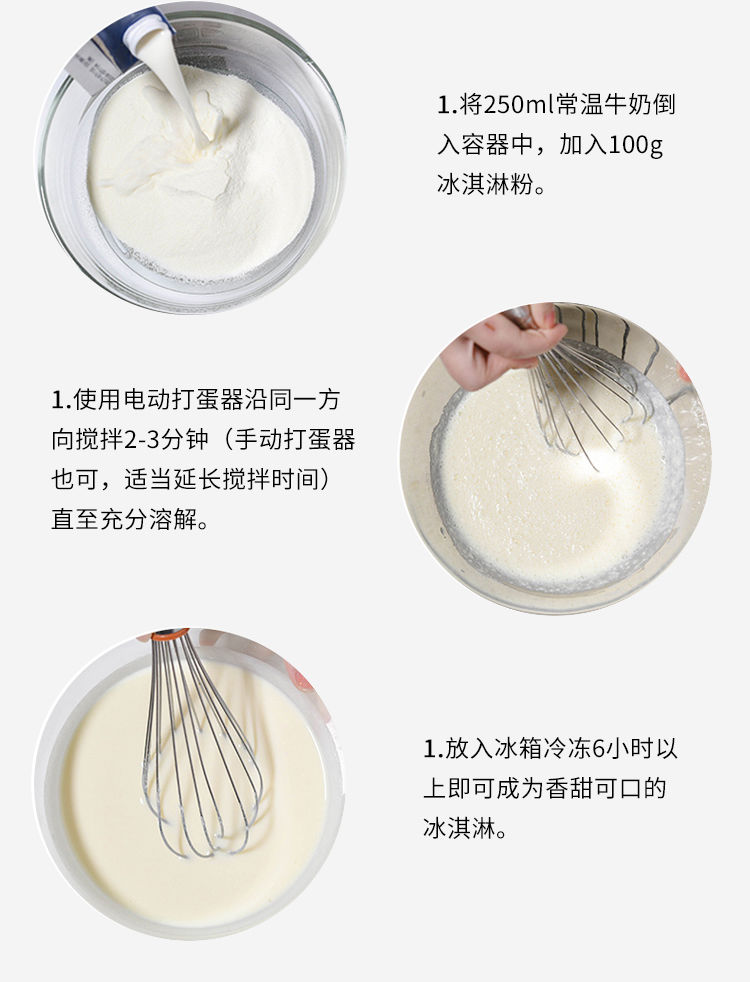 1.将250ml常温牛奶倒入容器中，加入100g冰淇淋粉。

1.使用电动打蛋器沿同一方向搅拌2-3分钟（手动打蛋器也可，适当延长搅拌时间）直至充分溶解。

1.放入冰箱冷冻6小时以上即可成为香甜可口的冰淇淋。