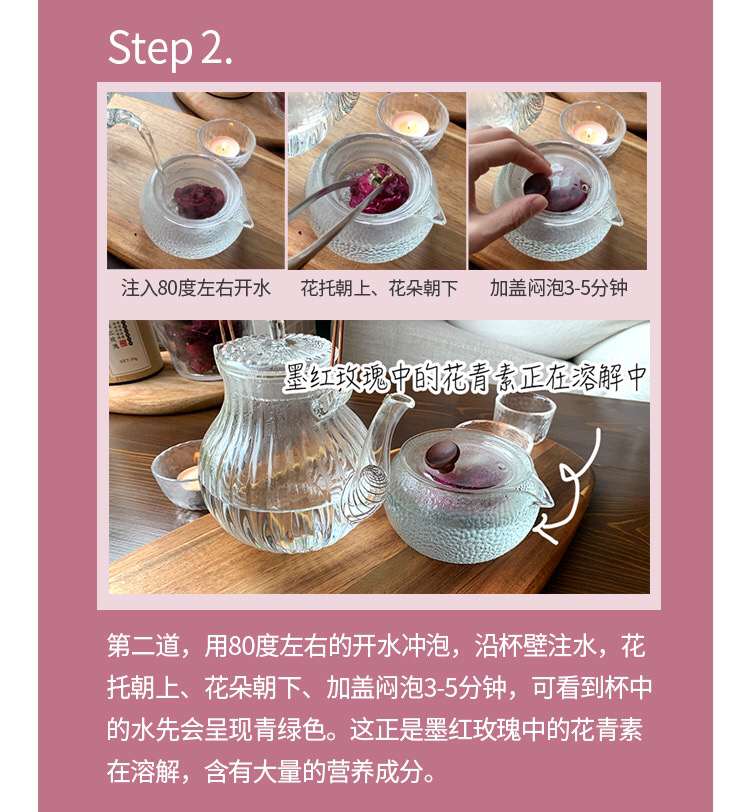 Step 2.

注入80度左右开水

花托朝上、花朵朝下

加盖闷泡3-5分钟

墨红玫瑰中的花青素正在溶解中

第二道，用80度左右的开水冲泡，沿杯壁注水，花托朝上、花朵朝下、加盖闷泡3-5分钟，可看到杯中的水先会呈现青绿色。这正是墨红玫瑰中的花青素在溶解，含有大量的营养成分。