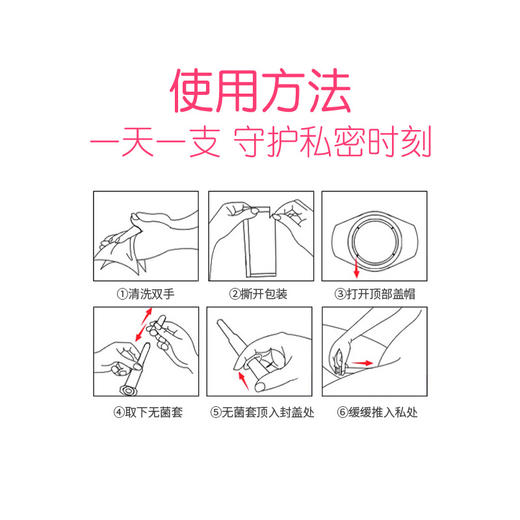 使用方法
一天一支 守护私密时刻

①清洗双手

②撕开包装

③打开顶部盖帽

④取下无菌套

⑤无菌套顶入封盖处

⑥缓缓推入私处