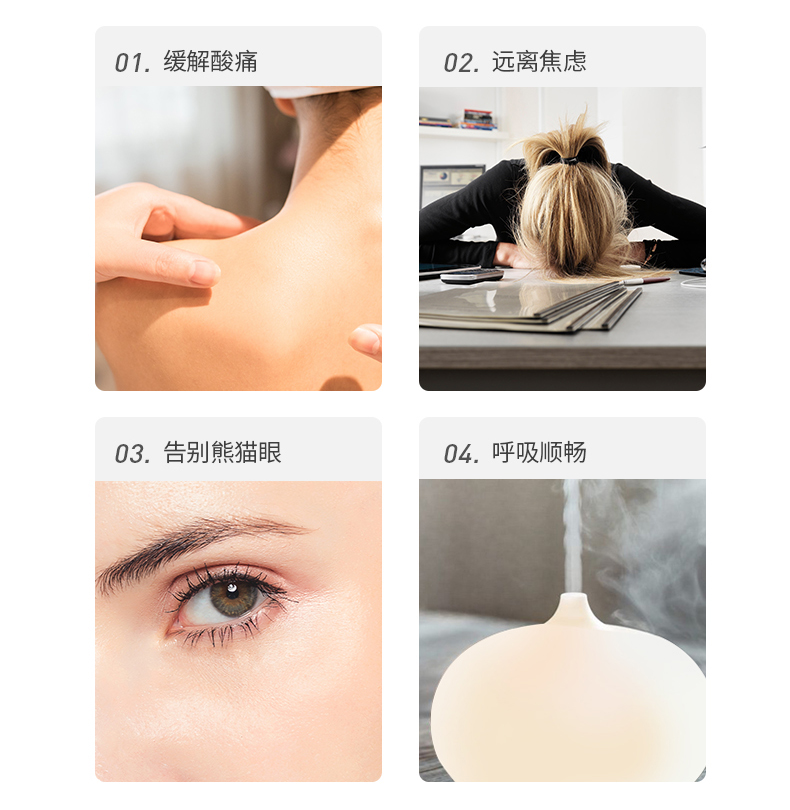 01. 缓解酸痛

02. 远离焦虑

03. 告别熊猫眼

04. 呼吸顺畅