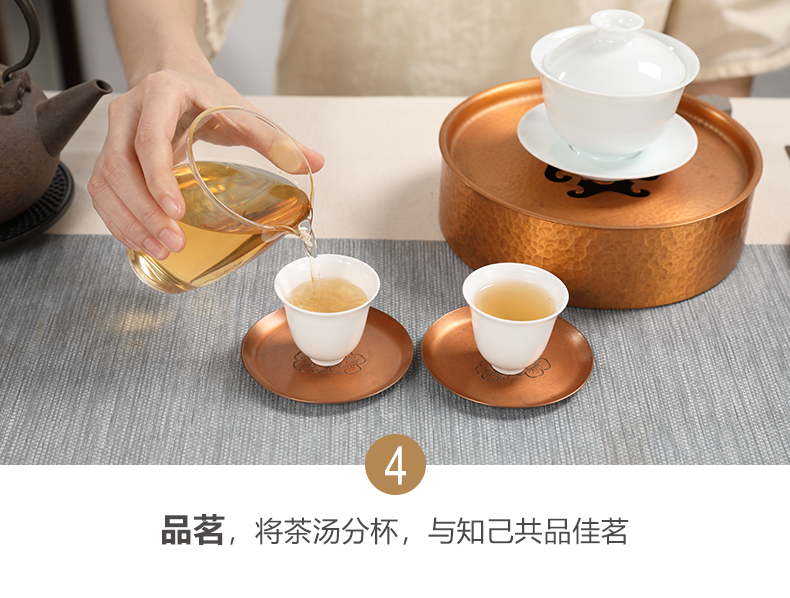 4

品茗，将茶汤分杯，与知己共品佳茗