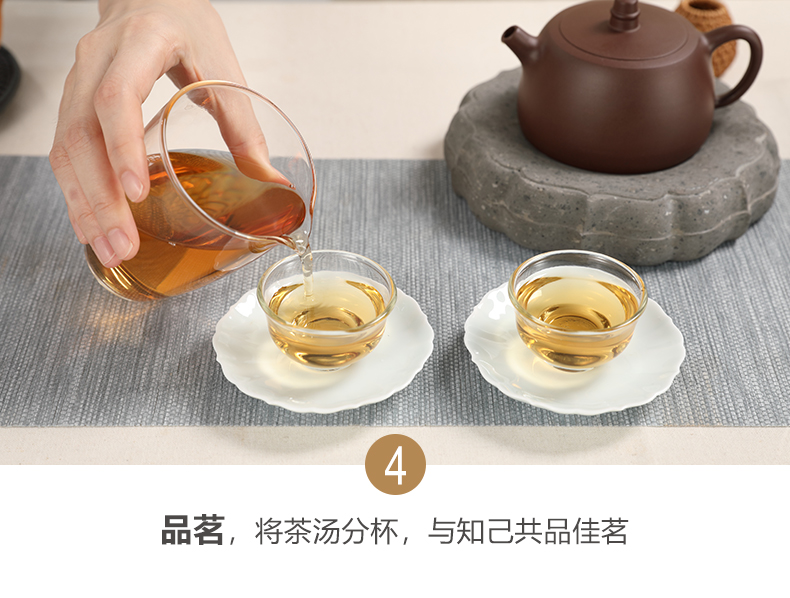 4

品茗，将茶汤分杯，与知己共品佳茗