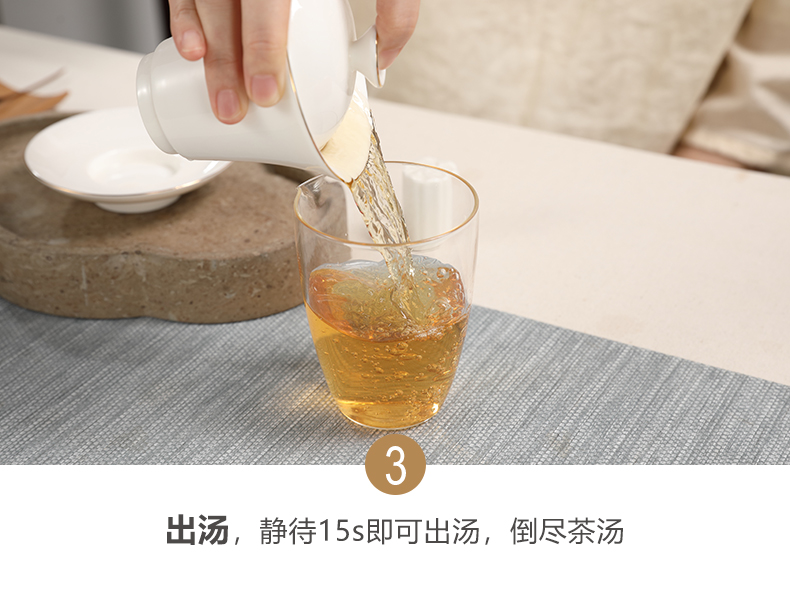 3

出汤，静待15s即可出汤，倒尽茶汤