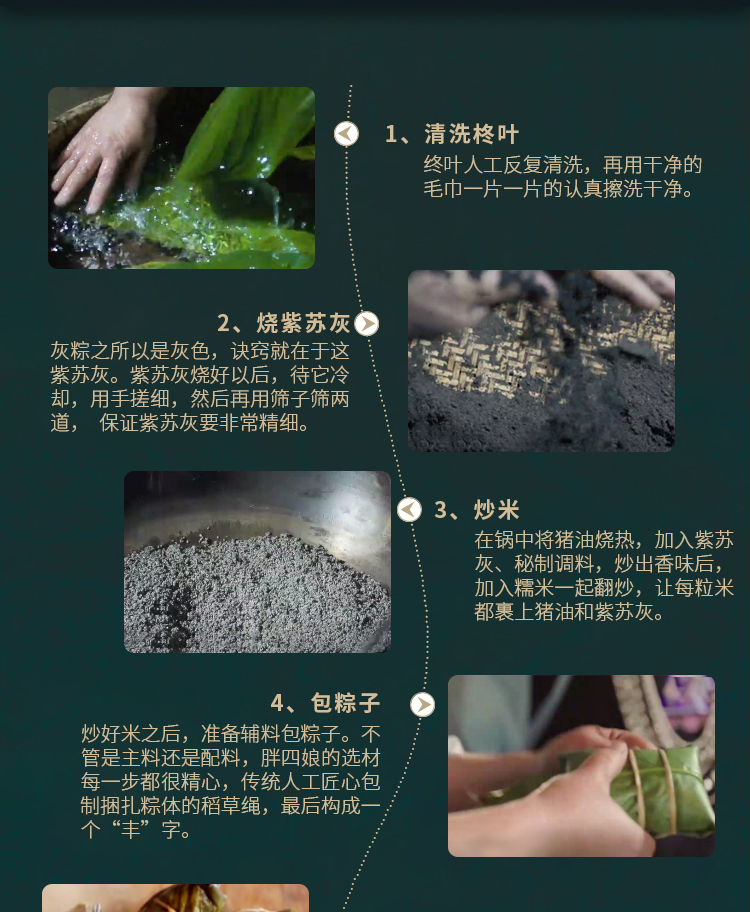 1、清洗柊叶
终叶人工反复清洗，再用干净的毛巾一片一片的认真擦洗干净。

2、烧紫苏灰
灰粽之所以是灰色，诀窍就在于这紫苏灰。紫苏灰烧好以后，待它冷却，用手搓细，然后再用筛子筛两道， 保证紫苏灰要非常精细。

3、炒米
在锅中将猪油烧热，加入紫苏灰、秘制调料，炒出香味后，加入糯米一起翻炒，让每粒米都裹上猪油和紫苏灰。

4、包粽子
炒好米之后，准备辅料包粽子。不管是主料还是配料，胖四娘的选材每一步都很精心，传统人工匠心包制捆扎粽体的稻草绳，最后构成一个“丰”字。