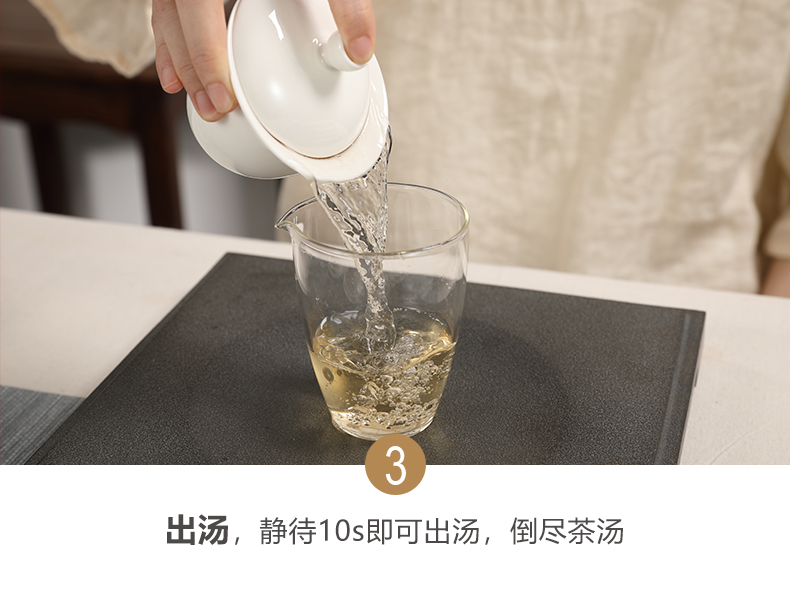 3

出汤，静待10s即可出汤，倒尽茶汤