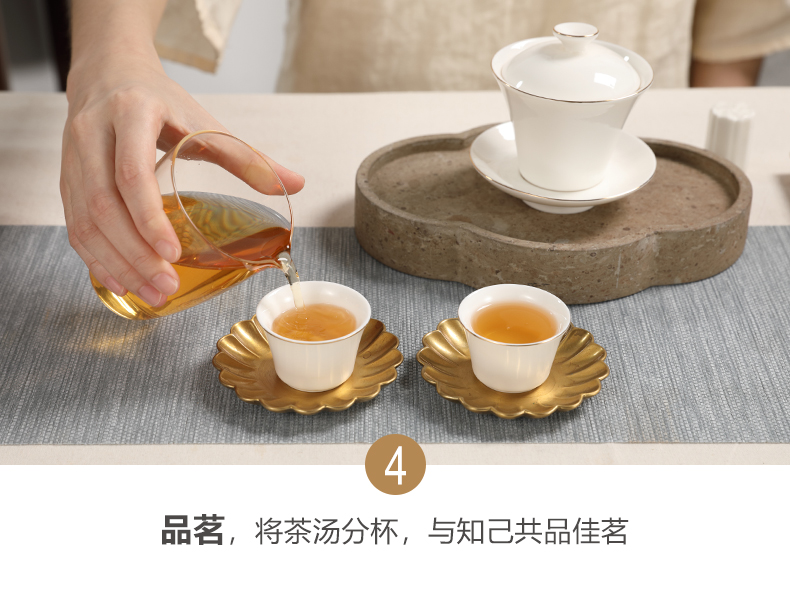 4

品茗，将茶汤分杯，与知己共品佳茗