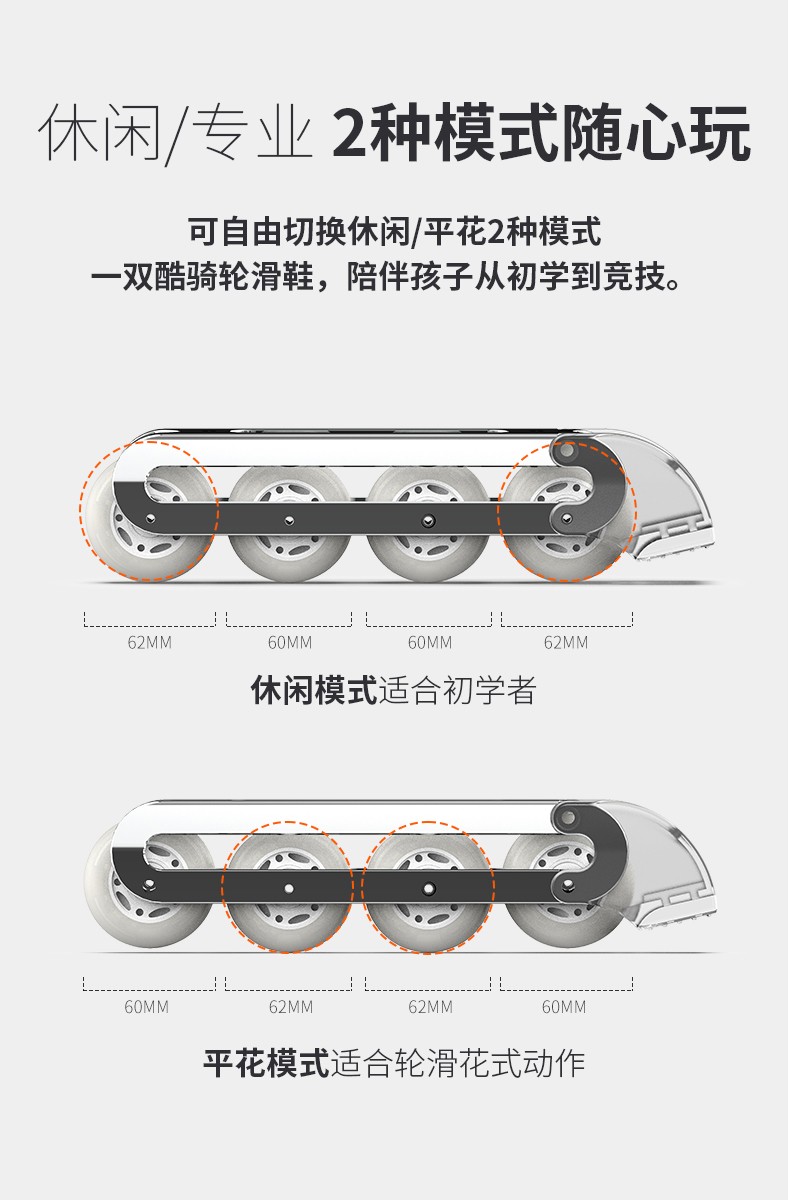 休闲/专业 2种模式随心玩

可自由切换休闲/平花2种模式
一双酷骑轮滑鞋，陪伴孩子从初学到竞技。

62MM 60MM 60MM 62MM

休闲模式适合初学者

60MM 62MM 62MM 60MM

平花模式适合轮滑花式动作