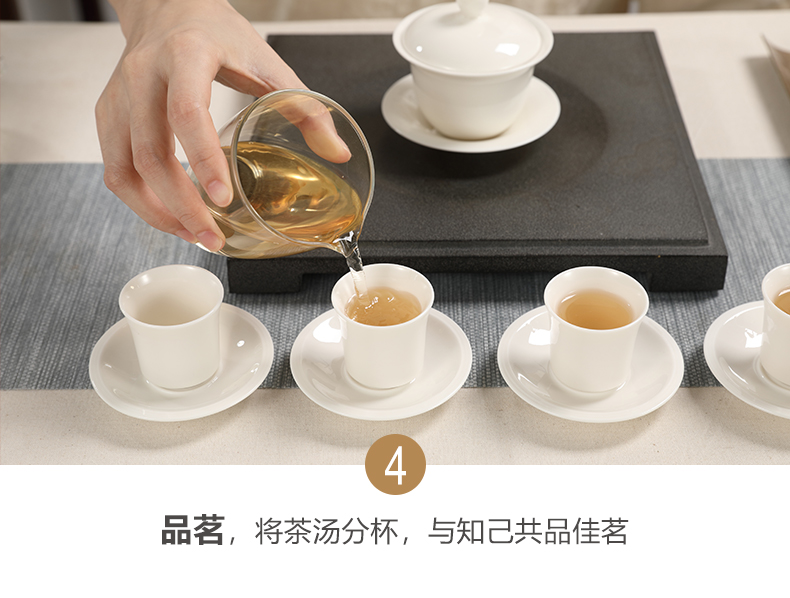 4

品茗，将茶汤分杯，与知己共品佳茗